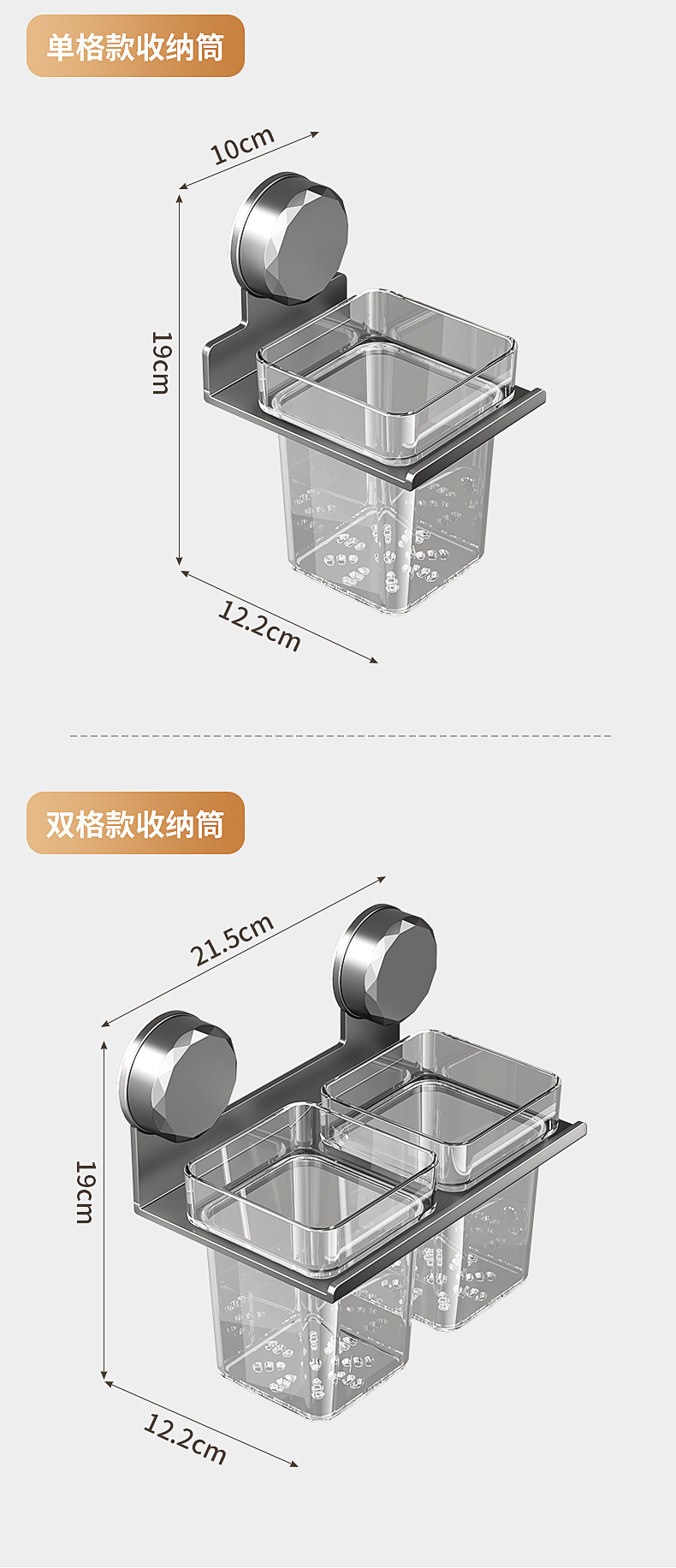 单格款收纳筒

10cm

19cm

12.2cm

双格款收纳筒

21.5cm

19cm

12.2cm