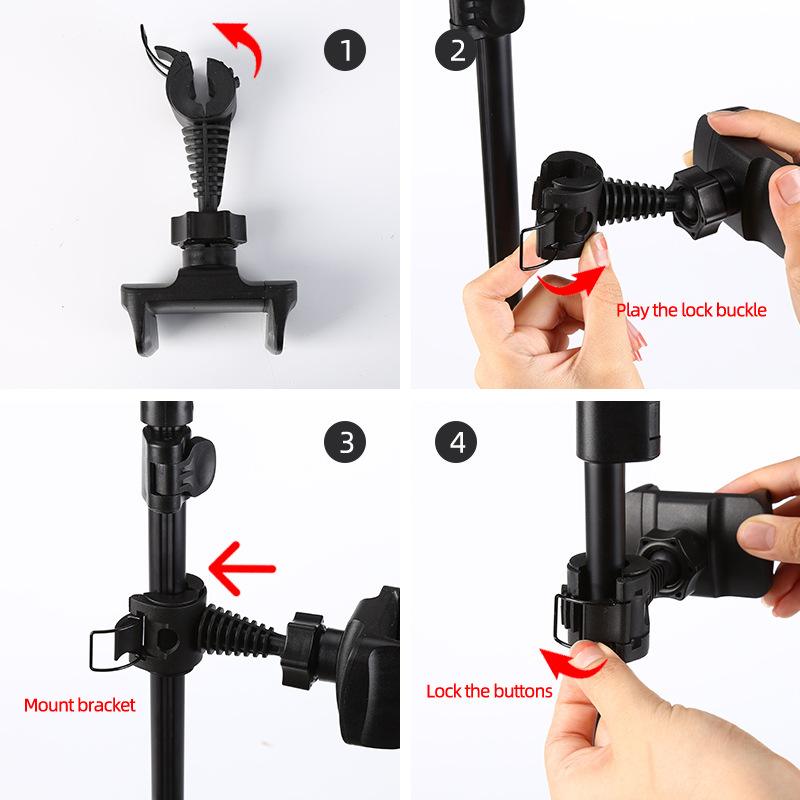 1

2

Play the lock buckle

3

Mount bracket

4

Lock the buttons