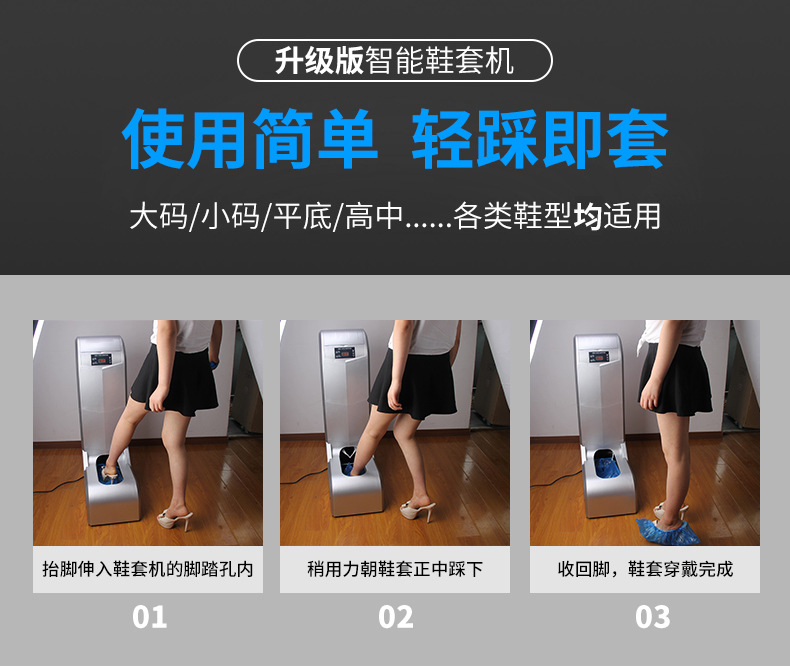 升级版智能鞋套机

使用简单 轻踩即套

大码/小码/平底/高中......各类鞋型均适用

抬脚伸入鞋套机的脚踏孔内

01

稍用力朝鞋套正中踩下

02

收回脚，鞋套穿戴完成

03