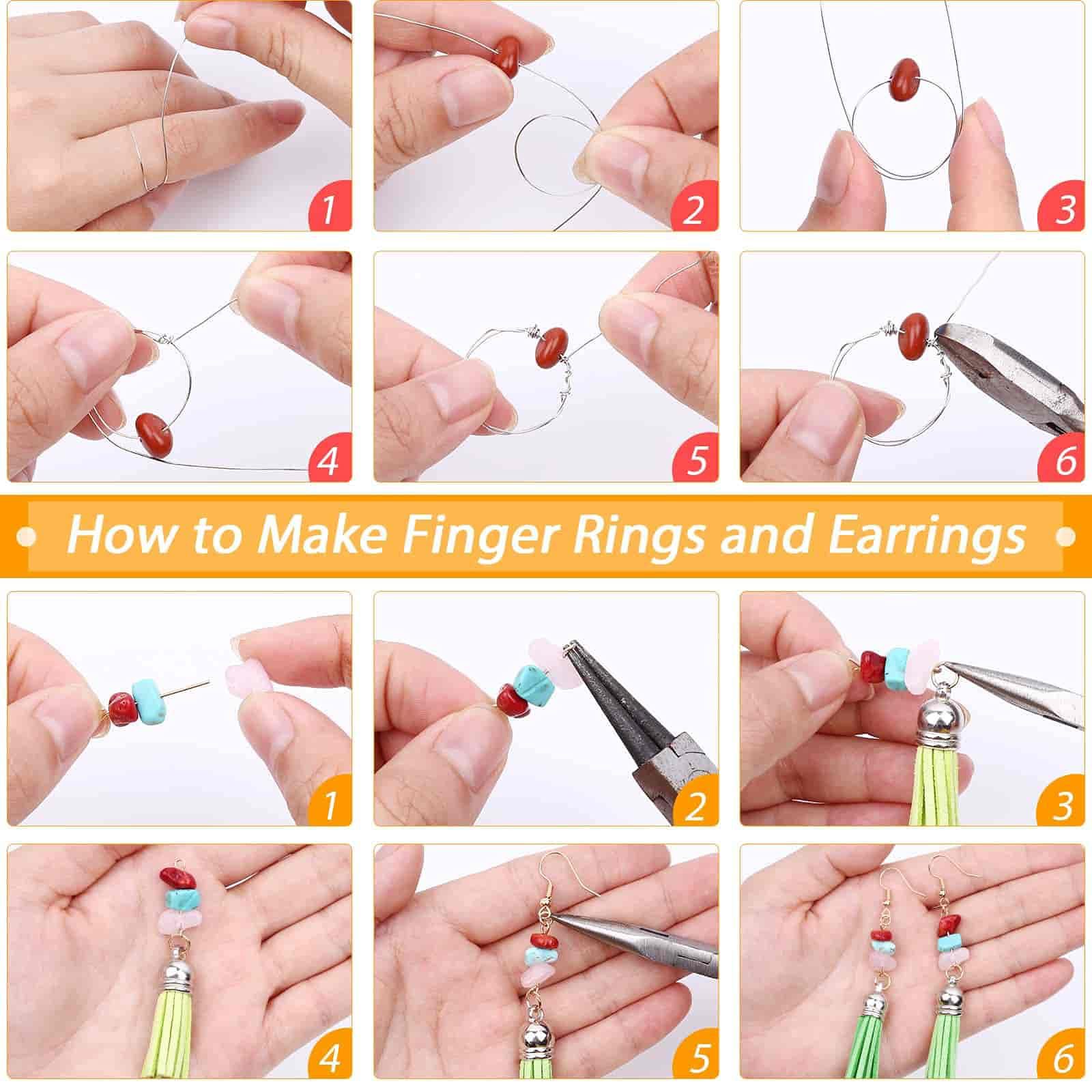 1

2

3

4

5

6

How to Make Finger Rings and Earrings

1

2

3

4

5

6