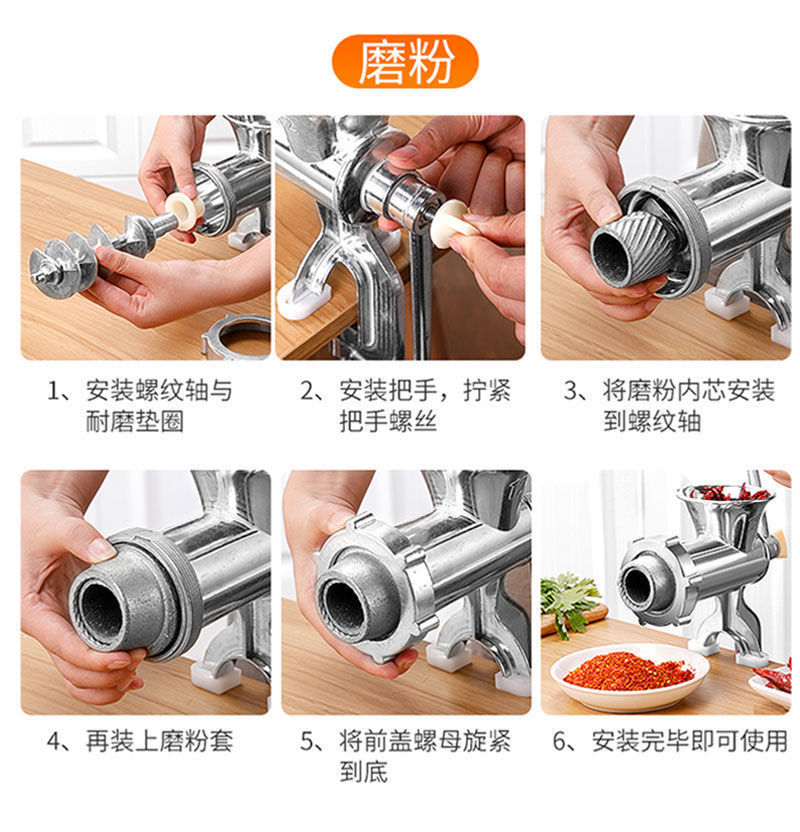 磨粉

1、安装螺纹轴与耐磨垫圈

2、安装把手，拧紧把手螺丝

3、将磨粉内芯安装到螺纹轴

4、再装上磨粉套

5、将前盖螺母旋紧到底

6、安装完毕即可使用