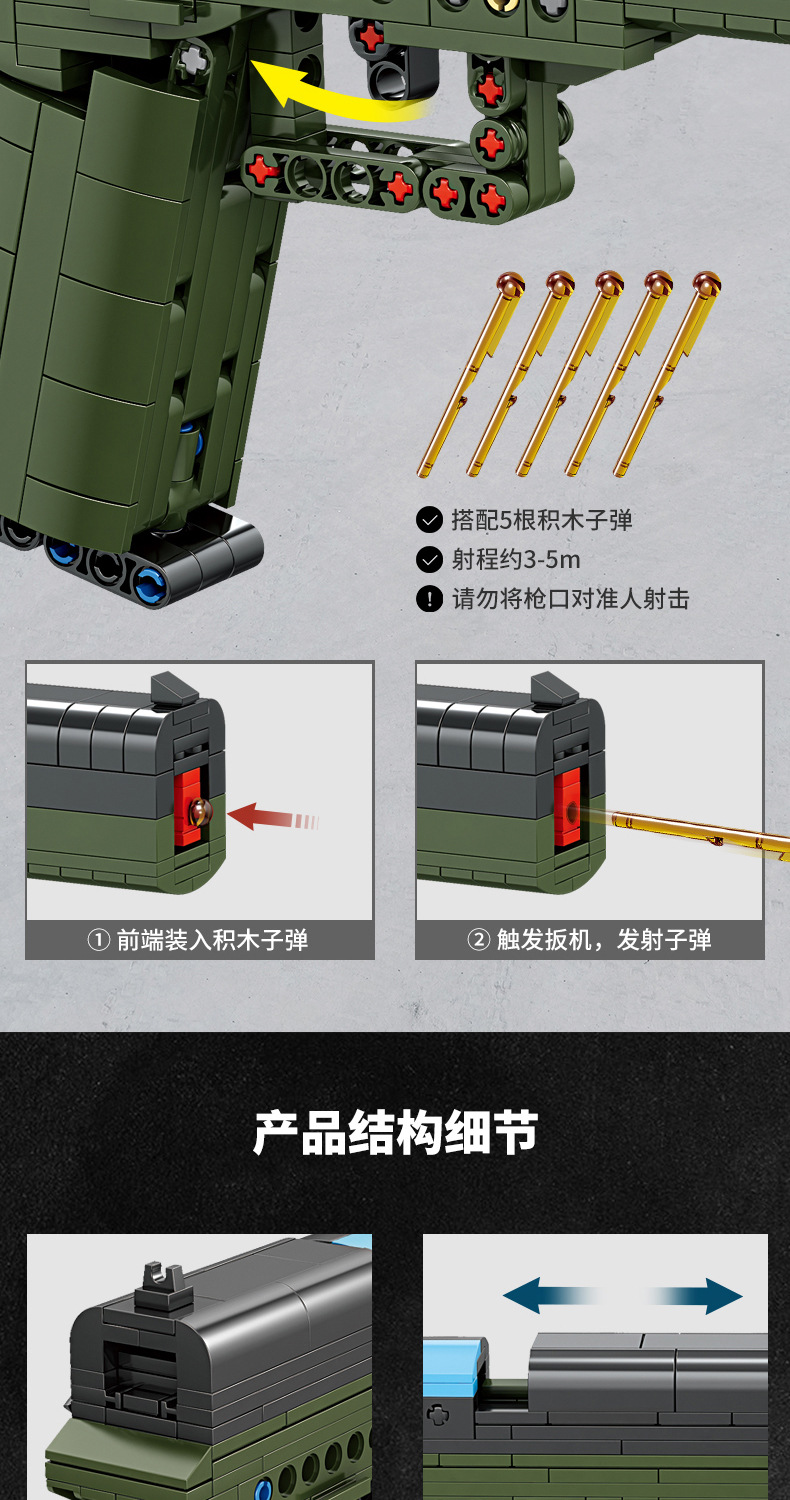 搭配5根积木子弹
射程约3-5m
请勿将枪口对准人射击

① 前端装入积木子弹

② 触发扳机，发射子弹

产品结构细节