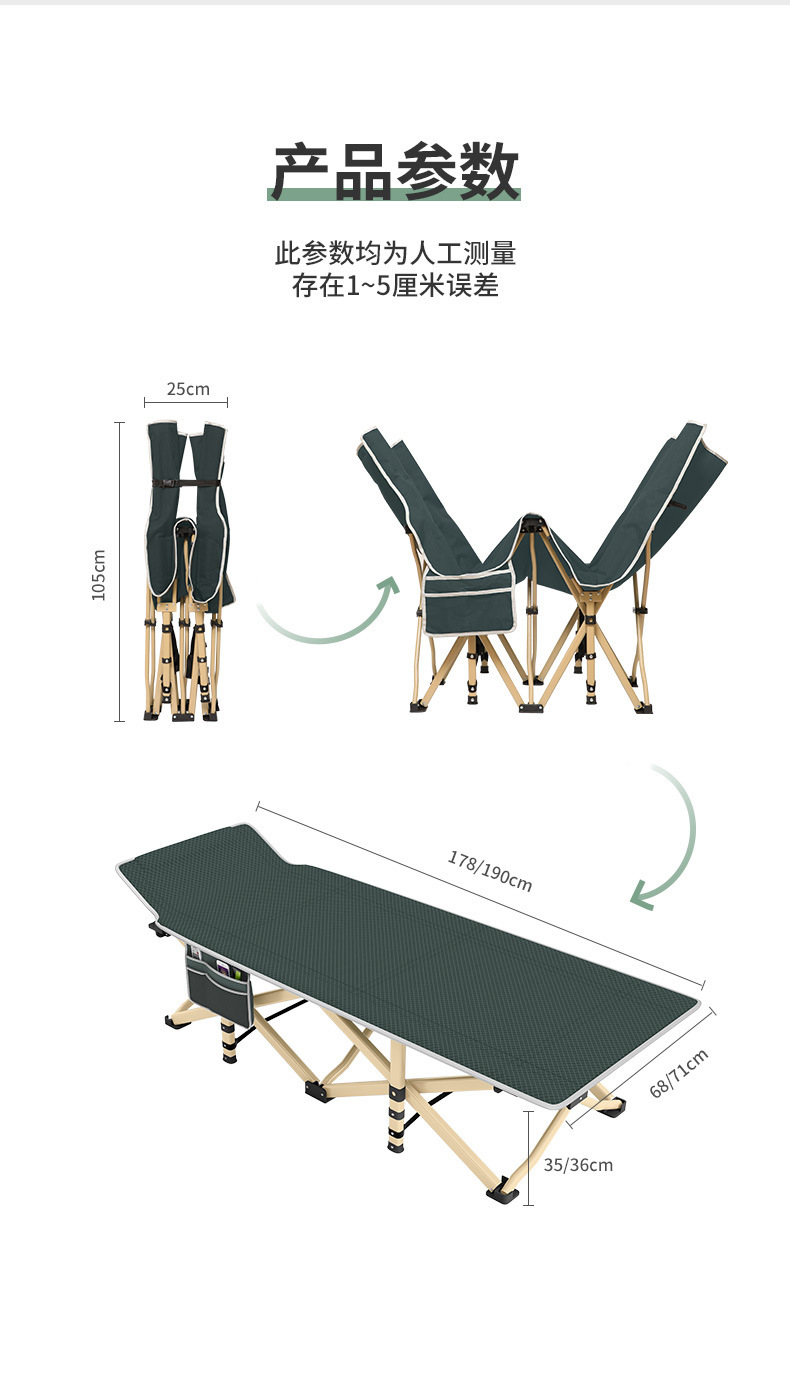 产品参数

此参数均为人工测量
存在1~5厘米误差

25cm

105cm

178/190cm

68/71cm

35/36cm