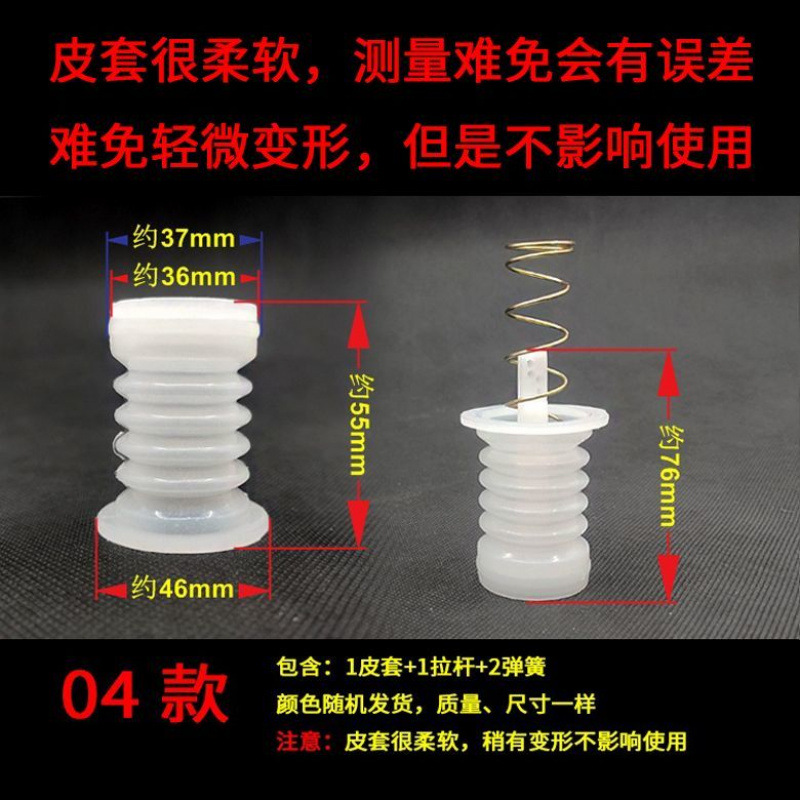 皮套很柔软，测量难免会有误差
难免轻微变形，但是不影响使用

约37mm
约36mm
约55mm
约46mm
约76mm

04 款

包含：1皮套+1拉杆+2弹簧
颜色随机发货，质量、尺寸一样
注意：皮套很柔软，稍有变形不影响使用