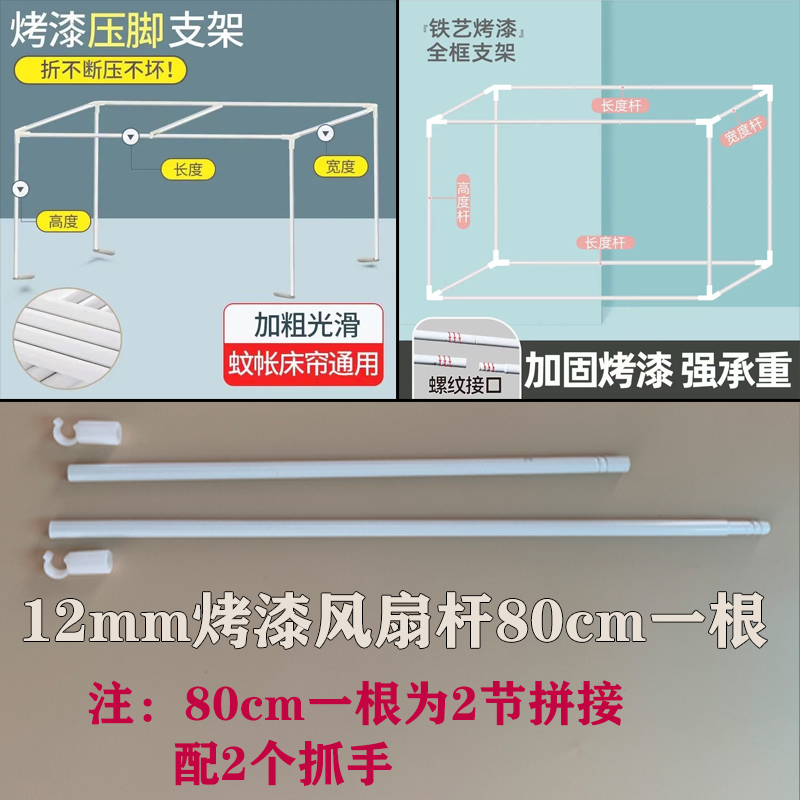 烤漆压脚支架

折不断压不坏!

长度

宽度

高度

加粗光滑

蚊帐床帘通用

『铁艺烤漆』
全框支架

长度杆

宽度杆

高度杆

长度杆

螺纹接口

加固烤漆 强承重

12mm烤漆风扇杆80cm一根

注:80cm一根为2节拼接
配2个抓手