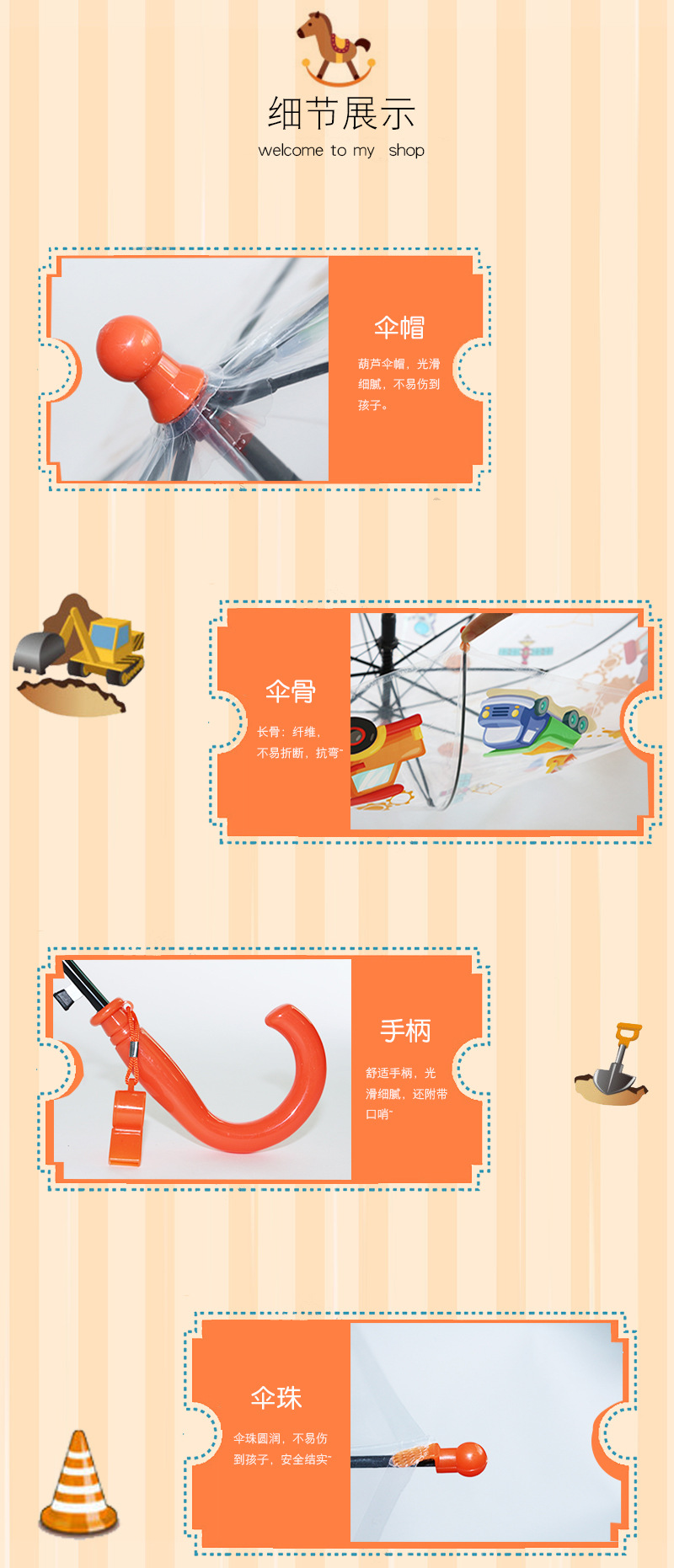 细节展示
welcome to my shop

伞帽
葫芦伞帽，光滑细腻，不易伤到孩子。

伞骨
长骨：纤维，不易折断，抗弯~

手柄
舒适手柄，光滑细腻，还附带口哨~

伞珠
伞珠圆润，不易伤到孩子，安全结实~