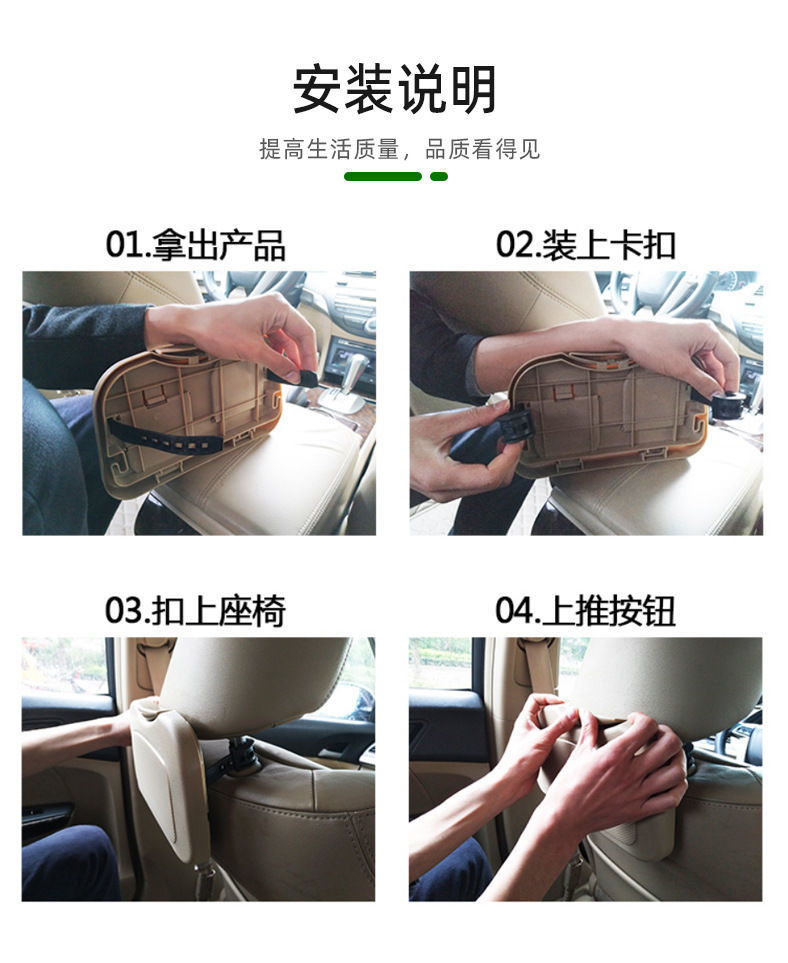 安装说明

提高生活质量，品质看得见

01.拿出产品

02.装上卡扣

03.扣上座椅

04.上推按钮