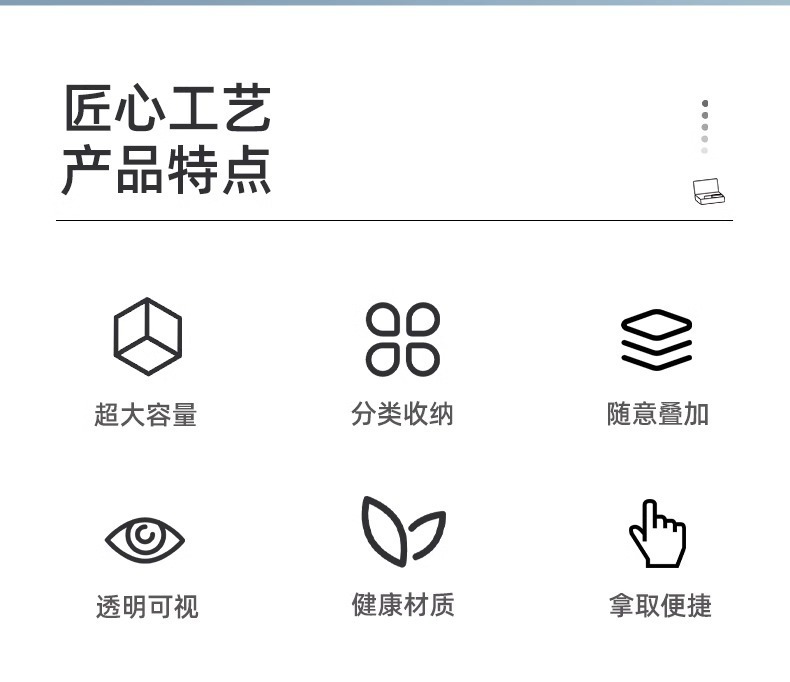 匠心工艺
产品特点

超大容量

分类收纳

随意叠加

透明可视

健康材质

拿取便捷