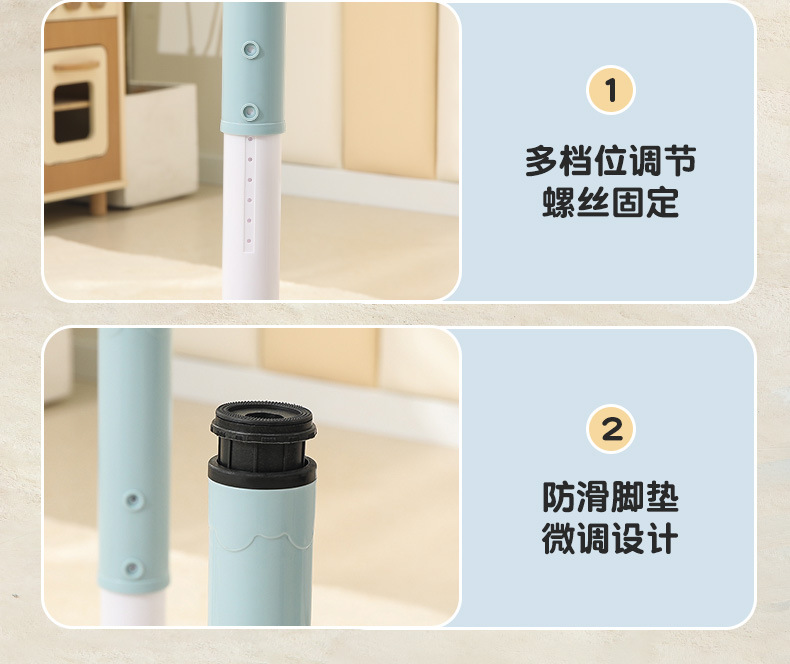 1

多档位调节
螺丝固定

2

防滑脚垫
微调设计