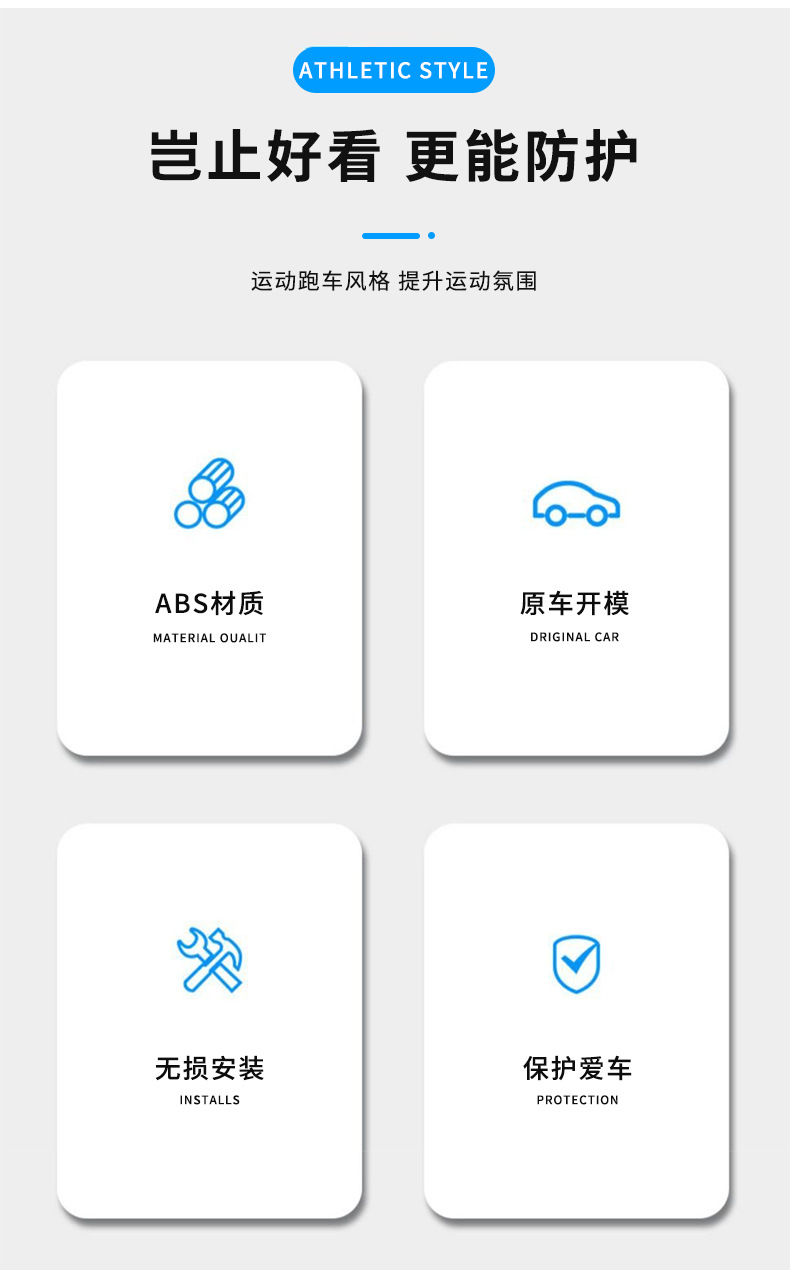 ATHLETIC STYLE

岂止好看 更能防护

运动跑车风格 提升运动氛围

ABS材质
MATERIAL OUALIT

原车开模
DRIGINAL CAR

无损安装
INSTALLS

保护爱车
PROTECTION