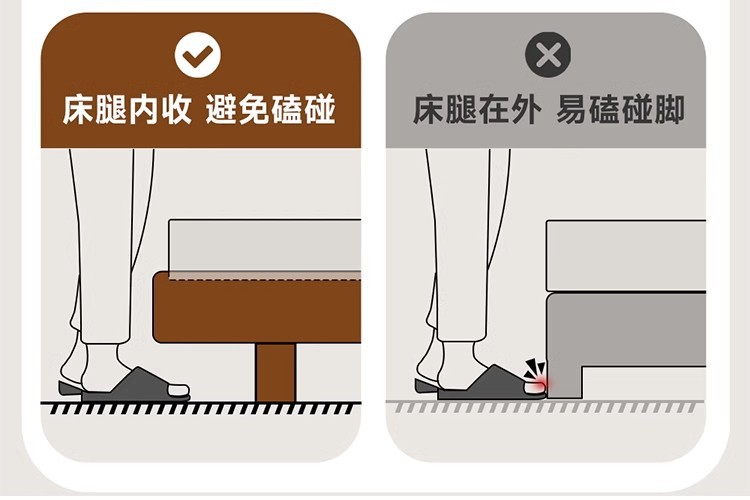 床腿内收 避免磕碰

床腿在外 易磕碰脚