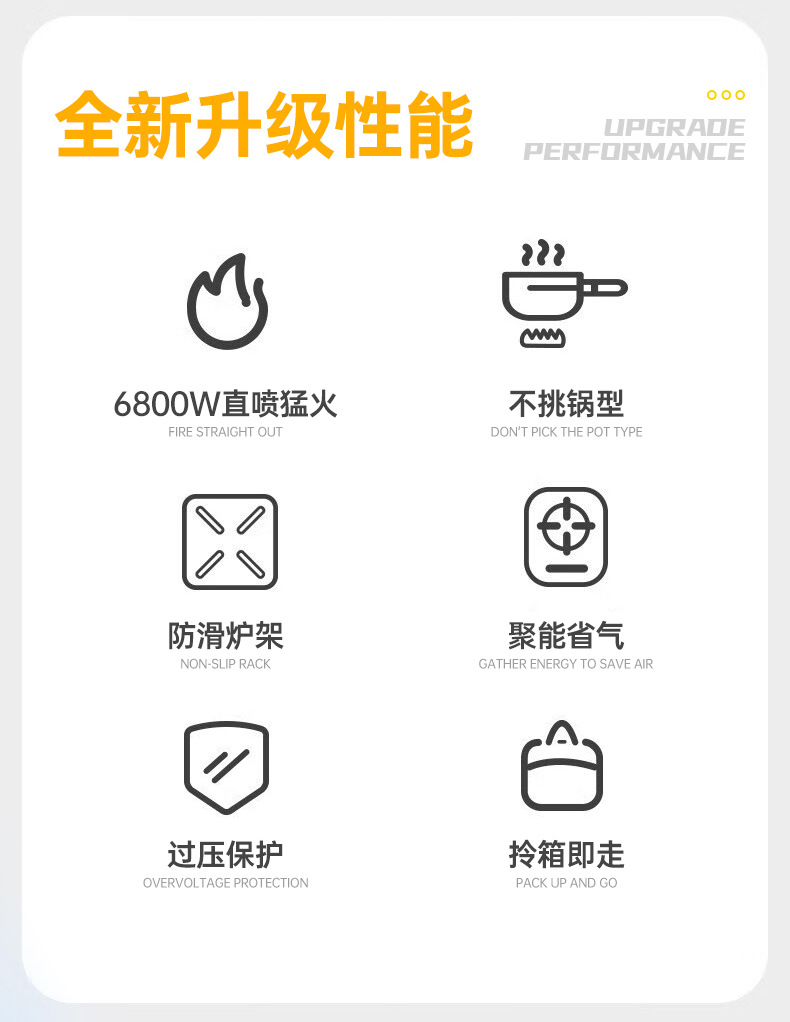 全新升级性能

UPGRADE
PERFORMANCE

6800W直喷猛火
FIRE STRAIGHT OUT

不挑锅型
DON'T PICK THE POT TYPE

防滑炉架
NON-SLIP RACK

聚能省气
GATHER ENERGY TO SAVE AIR

过压保护
OVERVOLTAGE PROTECTION

拎箱即走
PACK UP AND GO