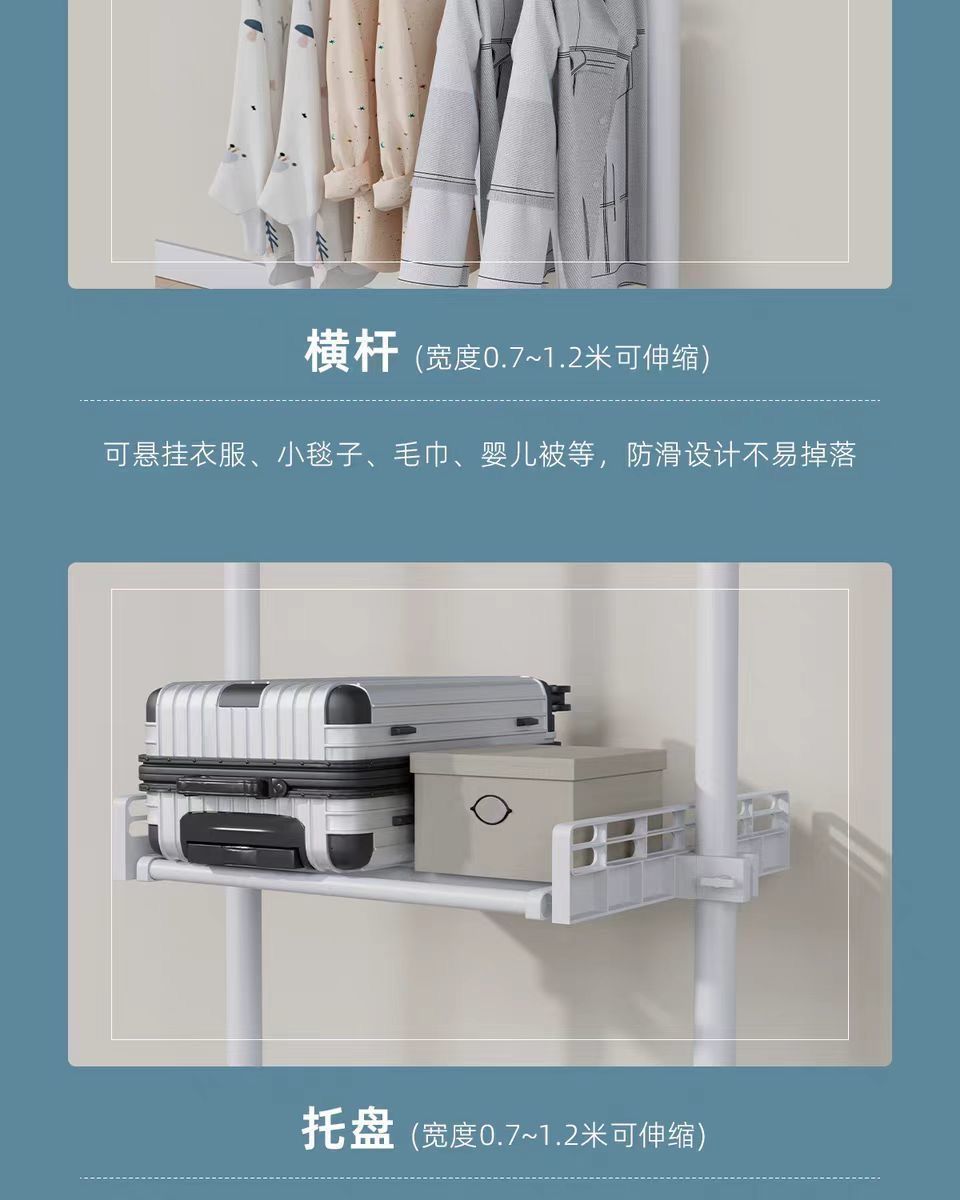 横杆 (宽度0.7~1.2米可伸缩)

可悬挂衣服、小毯子、毛巾、婴儿被等，防滑设计不易掉落

托盘 (宽度0.7~1.2米可伸缩)