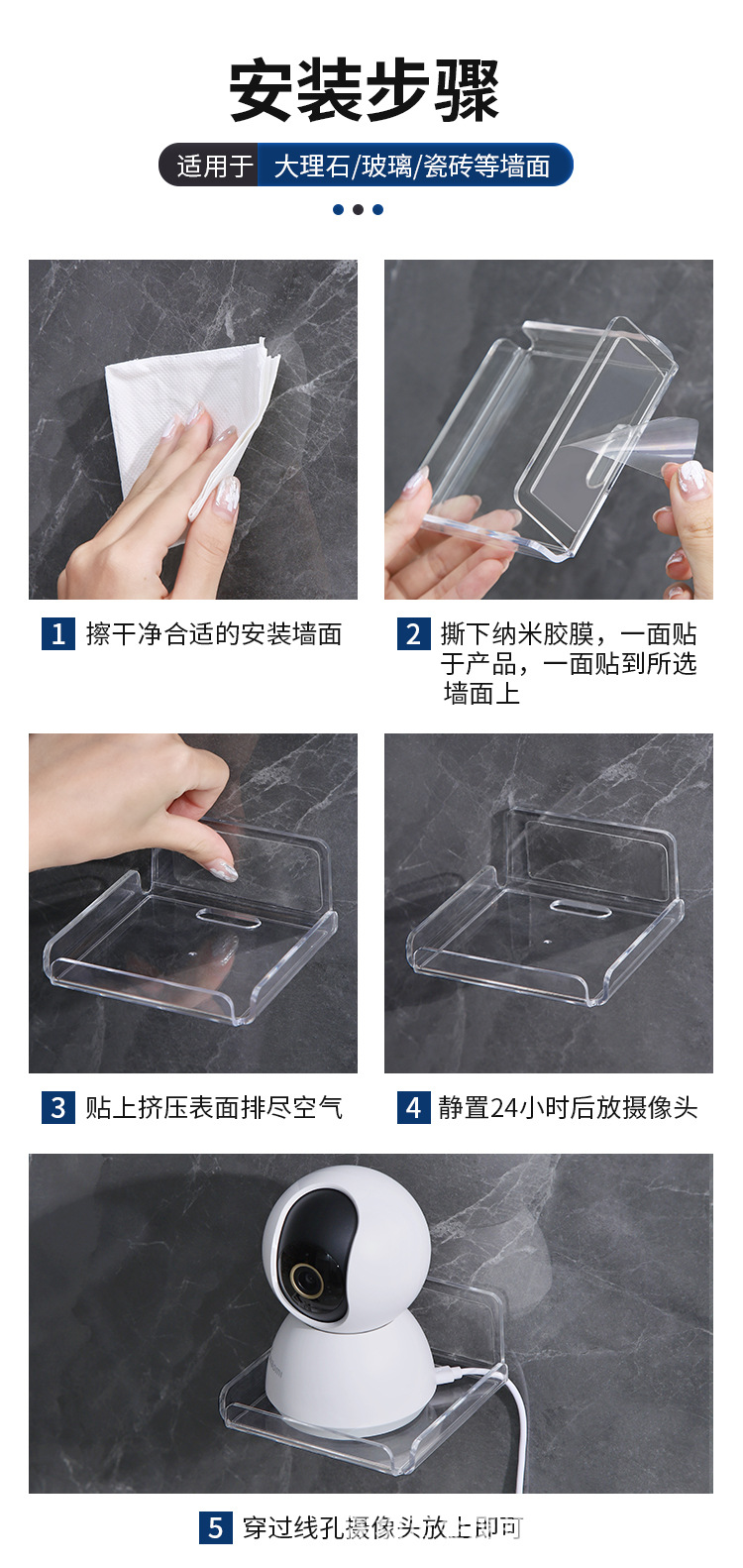 安装步骤

适用于 大理石/玻璃/瓷砖等墙面

1 擦干净合适的安装墙面

2 撕下纳米胶膜，一面贴于产品，一面贴到所选墙面上

3 贴上挤压表面排尽空气

4 静置24小时后放摄像头

5 穿过线孔摄像头放上即可