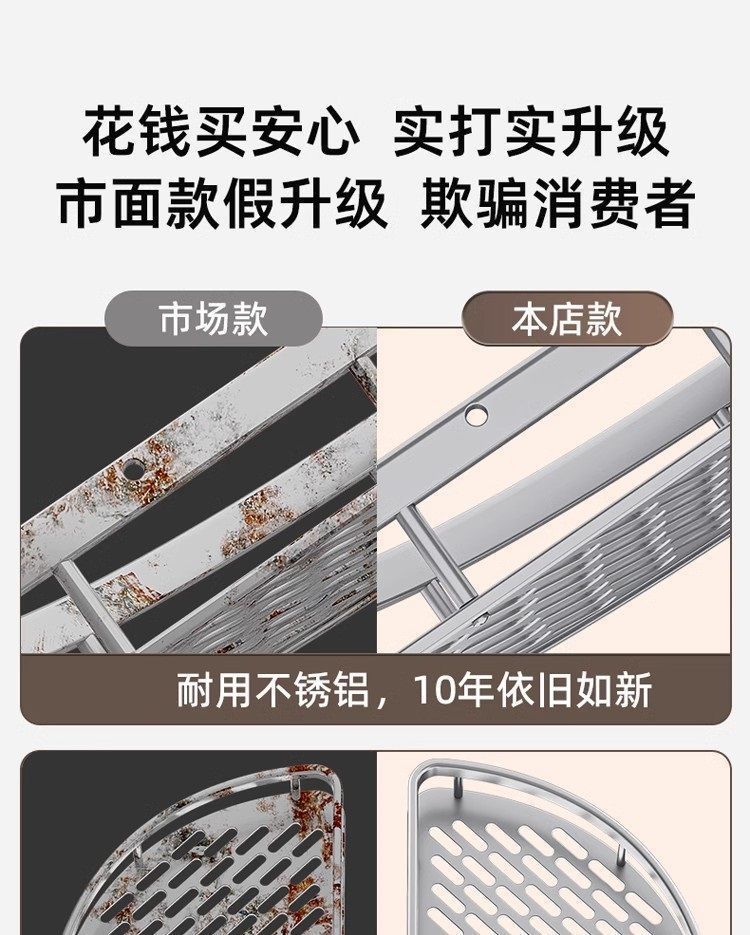 花钱买安心 实打实升级
市面款假升级 欺骗消费者

市场款

本店款

耐用不锈铝，10年依旧如新