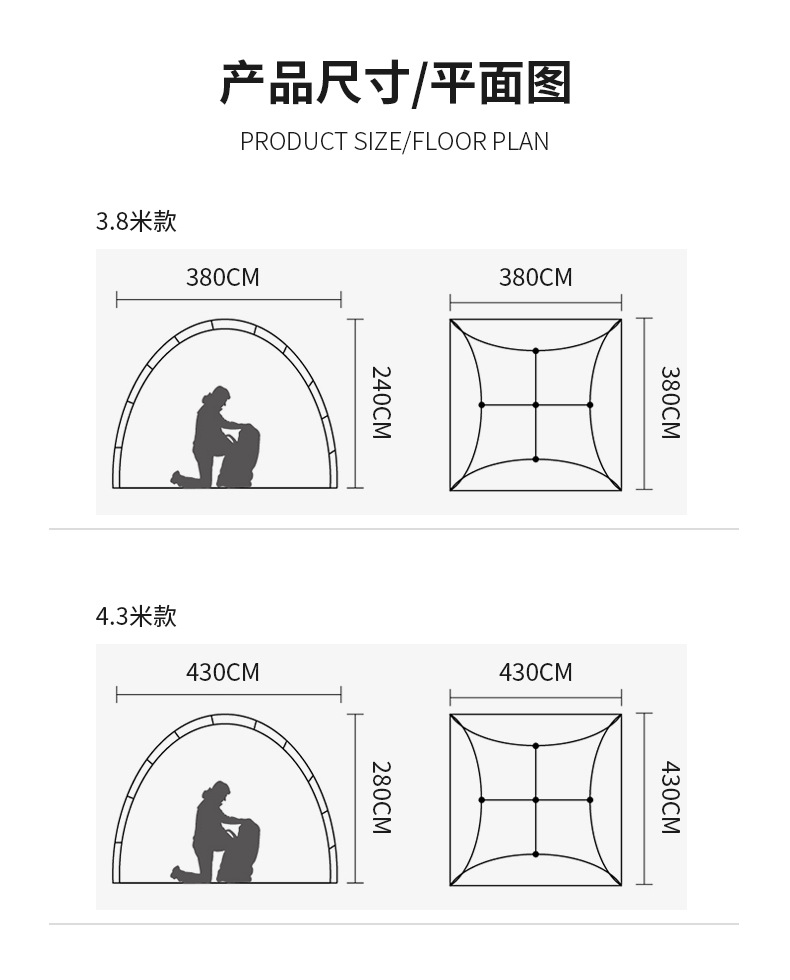 产品尺寸/平面图

PRODUCT SIZE/FLOOR PLAN

3.8米款

380CM

240CM

380CM

380CM

4.3米款

430CM

280CM

430CM

430CM