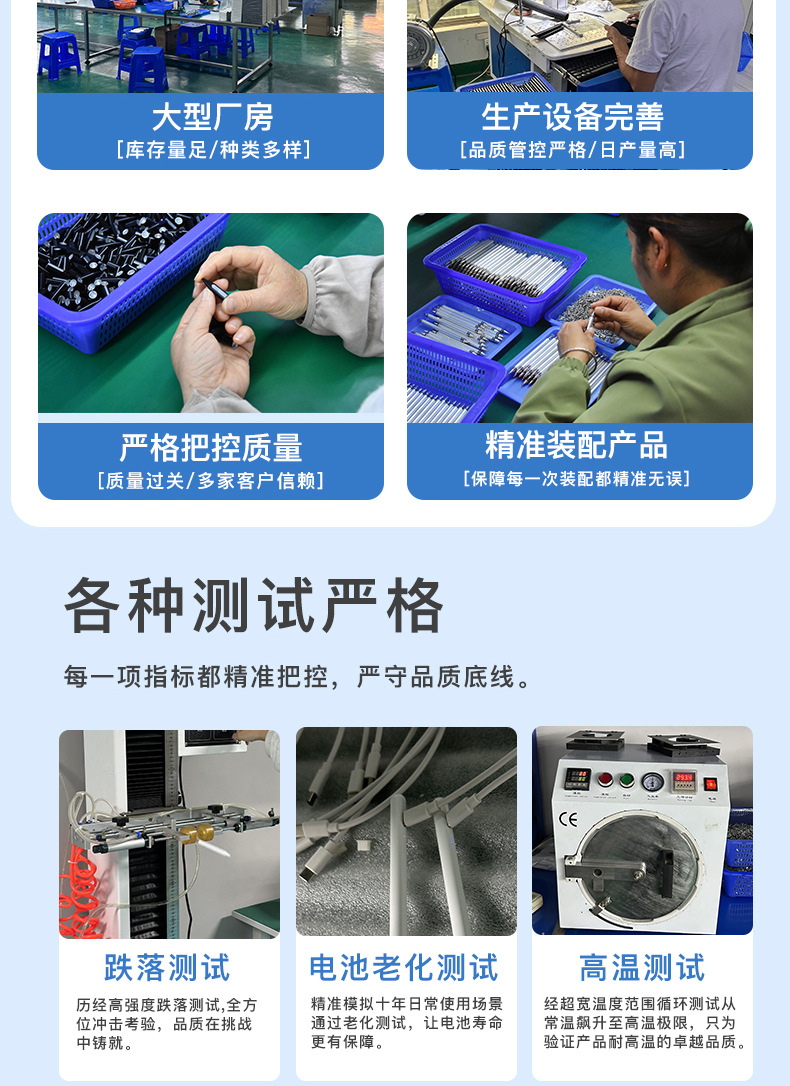 大型厂房
[库存量足/种类多样]

生产设备完善
[品质管控严格/日产量高]

严格把控质量
[质量过关/多家客户信赖]

精准装配产品
[保障每一次装配都精准无误]

各种测试严格

每一项指标都精准把控，严守品质底线。

CE

跌落测试
历经高强度跌落测试,全方位冲击考验，品质在挑战中铸就。

电池老化测试
精准模拟十年日常使用场景通过老化测试，让电池寿命更有保障。

高温测试
经超宽温度范围循环测试从常温飙升至高温极限，只为验证产品耐高温的卓越品质。