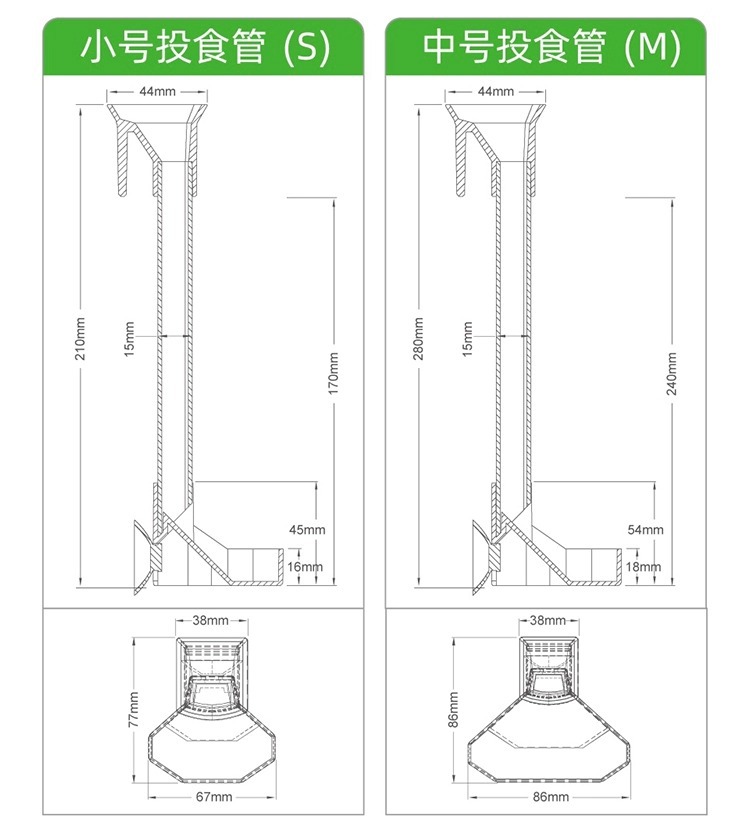 小号投食管 (S)

44mm
210mm
15mm
170mm
45mm
16mm

38mm
77mm
67mm

中号投食管 (M)

44mm
280mm
15mm
240mm
54mm
18mm

38mm
86mm
86mm