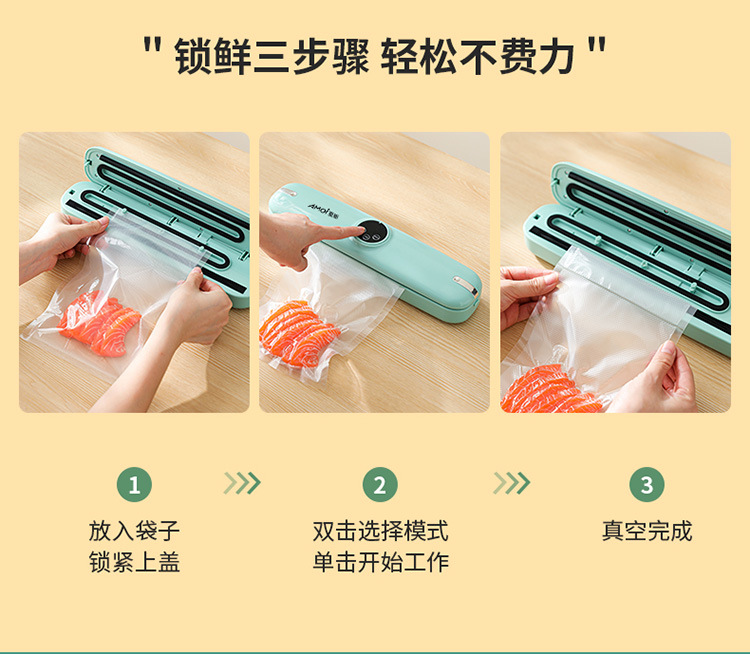 " 锁鲜三步骤 轻松不费力 "

AMOI 夏新

1
放入袋子
锁紧上盖

2
双击选择模式
单击开始工作

3
真空完成