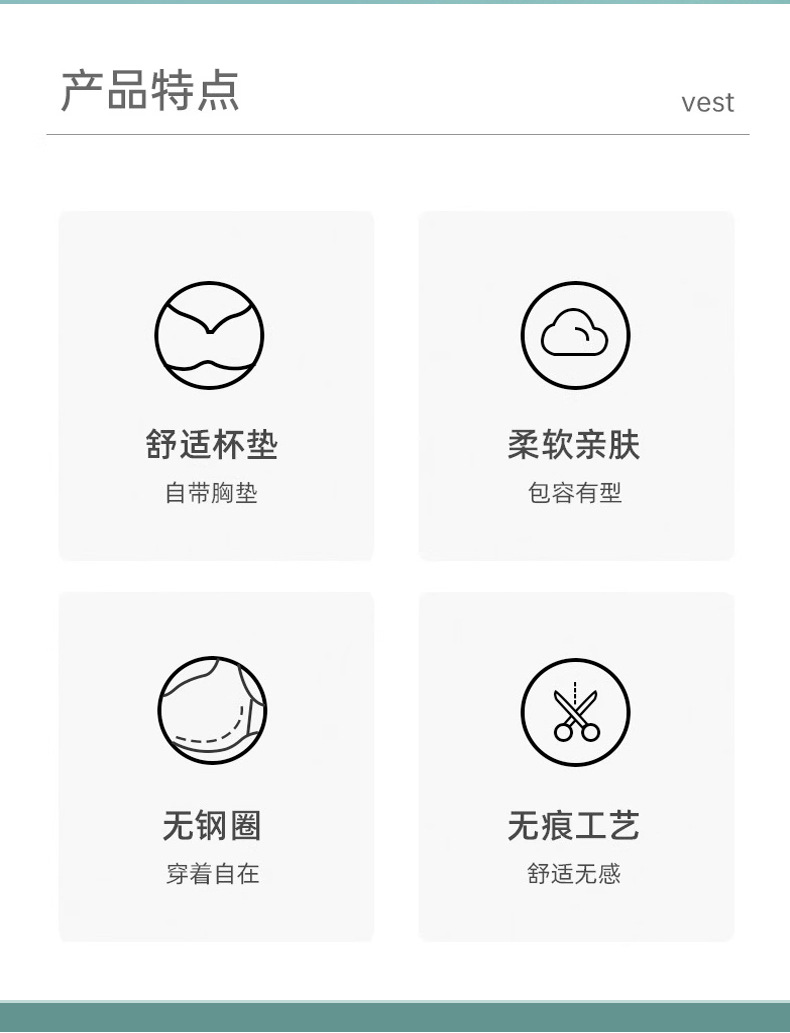 产品特点

vest

舒适杯垫

自带胸垫

柔软亲肤

包容有型

无钢圈

穿着自在

无痕工艺

舒适无感