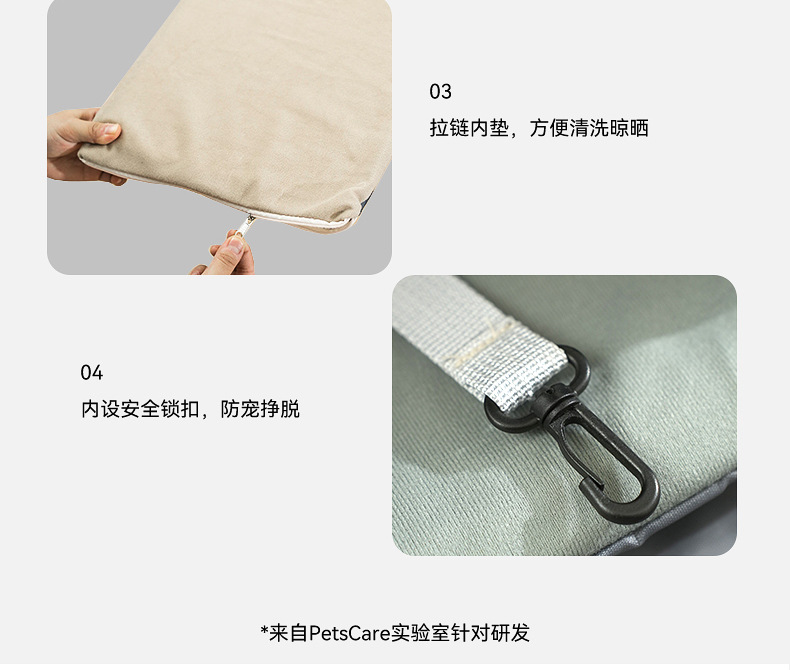 03

拉链内垫，方便清洗晾晒

04

内设安全锁扣，防宠挣脱

*来自PetsCare实验室针对研发