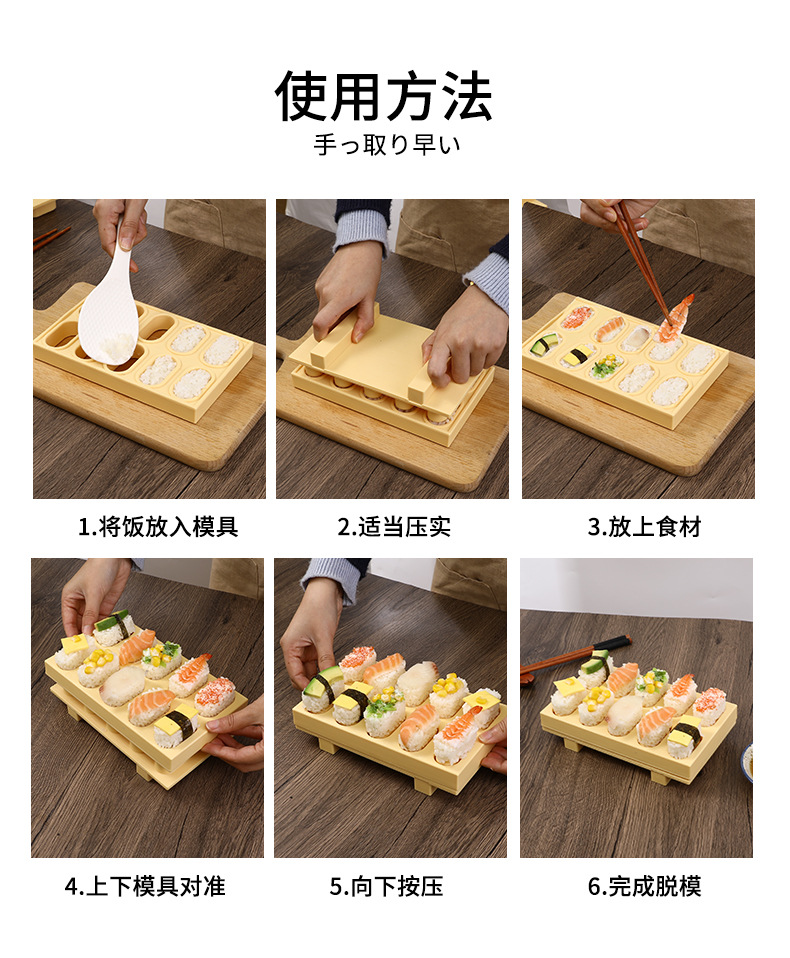 使用方法
手っ取り早い

1.将饭放入模具

2.适当压实

3.放上食材

4.上下模具对准

5.向下按压

6.完成脱模