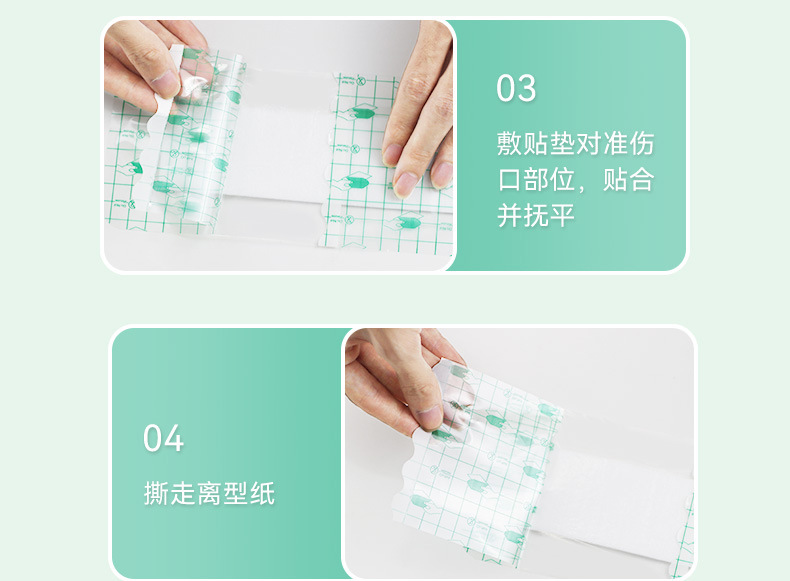 03

敷贴垫对准伤口部位，贴合并抚平

04

撕走离型纸