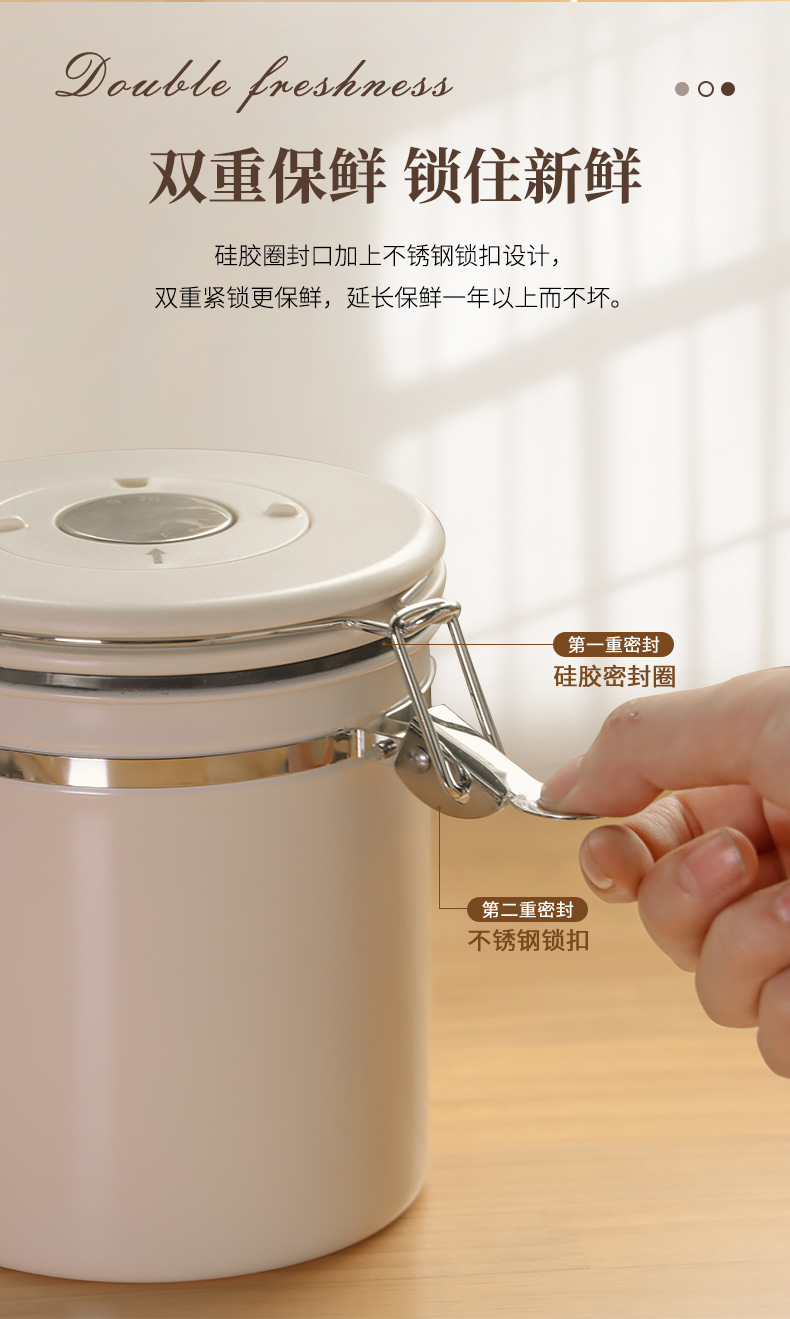 Double freshness

双重保鲜 锁住新鲜

硅胶圈封口加上不锈钢锁扣设计，
双重紧锁更保鲜，延长保鲜一年以上而不坏。

第一重密封
硅胶密封圈

第二重密封
不锈钢锁扣