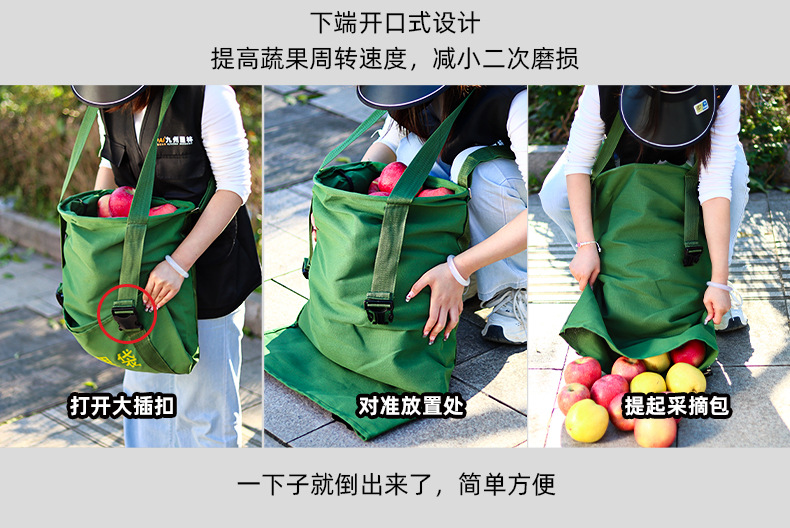 下端开口式设计
提高蔬果周转速度，减小二次磨损

打开大插扣

对准放置处

提起采摘包

一下子就倒出来了，简单方便