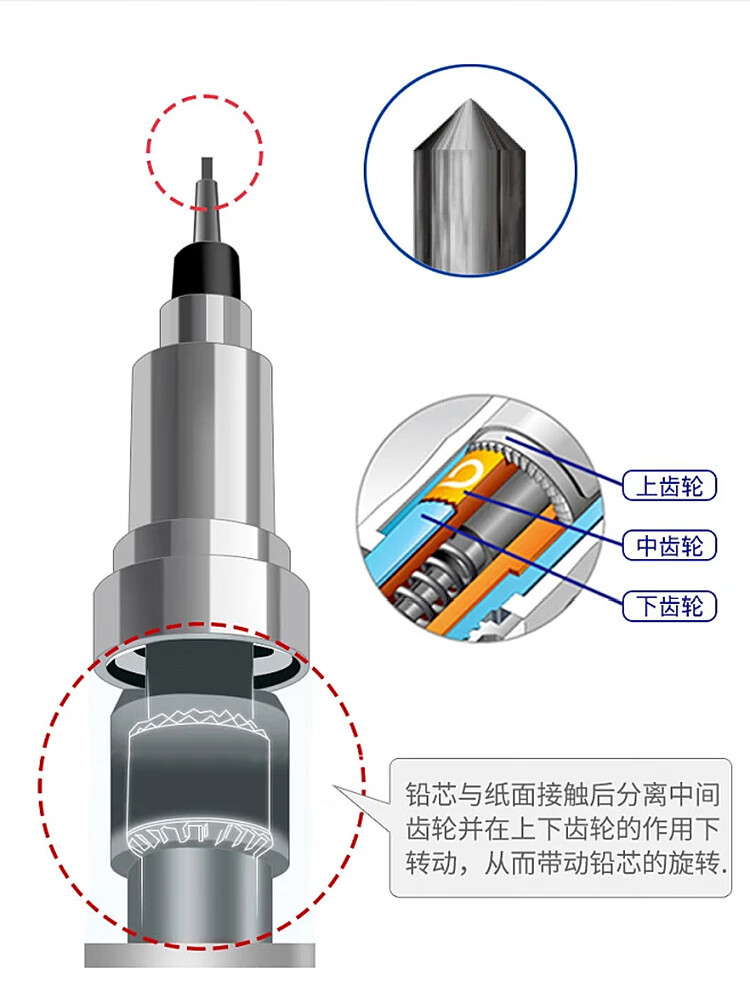 上齿轮
中齿轮
下齿轮

铅芯与纸面接触后分离中间齿轮并在上下齿轮的作用下转动，从而带动铅芯的旋转.