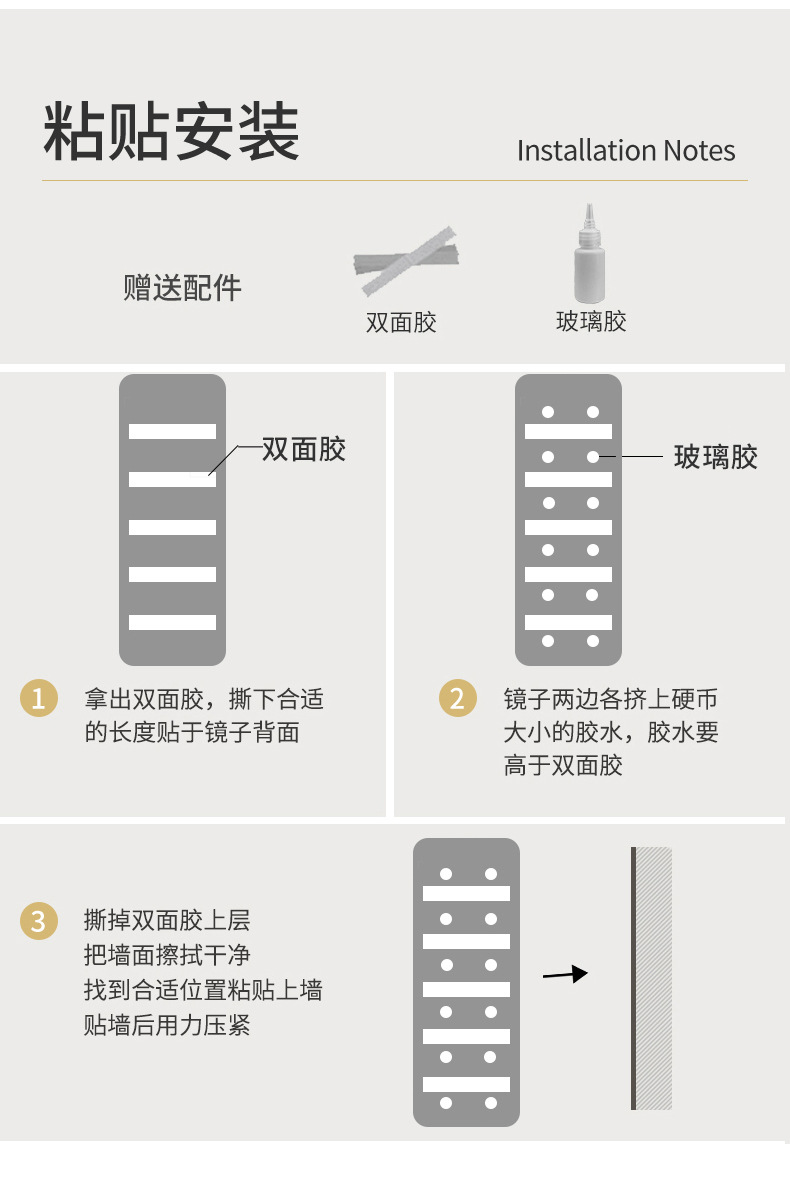 粘贴安装

Installation Notes

赠送配件

双面胶

玻璃胶

双面胶

玻璃胶

1 拿出双面胶，撕下合适的长度贴于镜子背面

2 镜子两边各挤上硬币大小的胶水，胶水要高于双面胶

3 撕掉双面胶上层
把墙面擦拭干净
找到合适位置粘贴上墙
贴墙后用力压紧