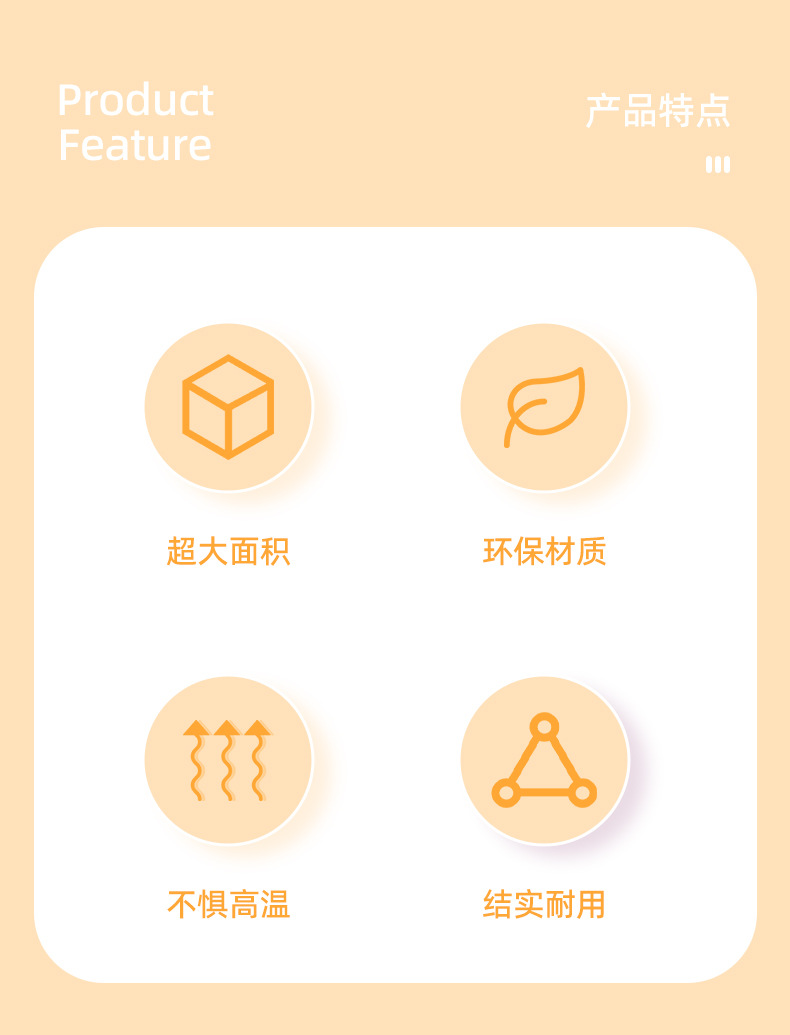 Product
Feature

产品特点

超大面积

环保材质

不惧高温

结实耐用