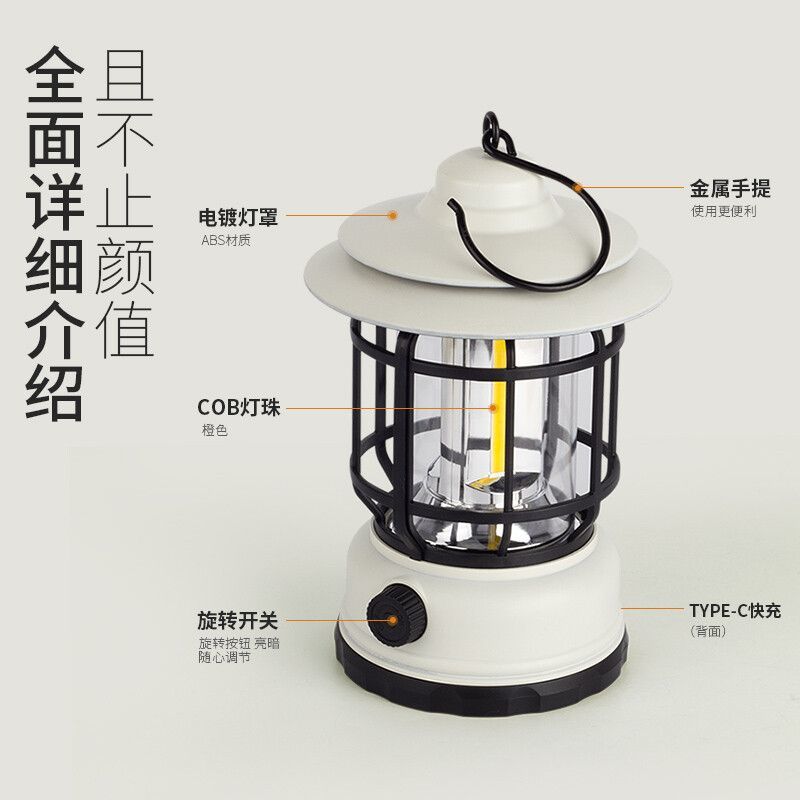 全面详细介绍

且不止颜值

电镀灯罩
ABS材质

金属手提
使用更便利

COB灯珠
橙色

旋转开关
旋转按钮 亮暗随心调节

TYPE-C快充
（背面）