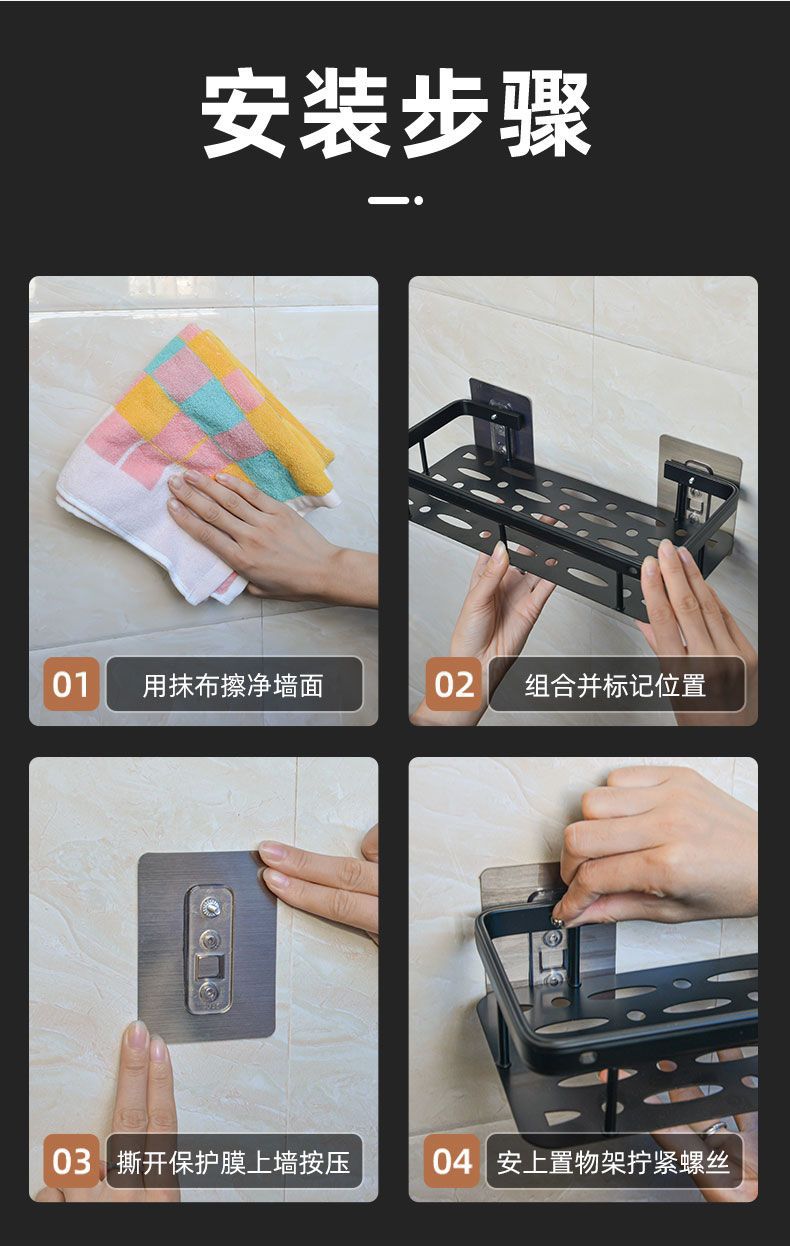 安装步骤

01 用抹布擦净墙面

02 组合并标记位置

03 撕开保护膜上墙按压

04 安上置物架拧紧螺丝