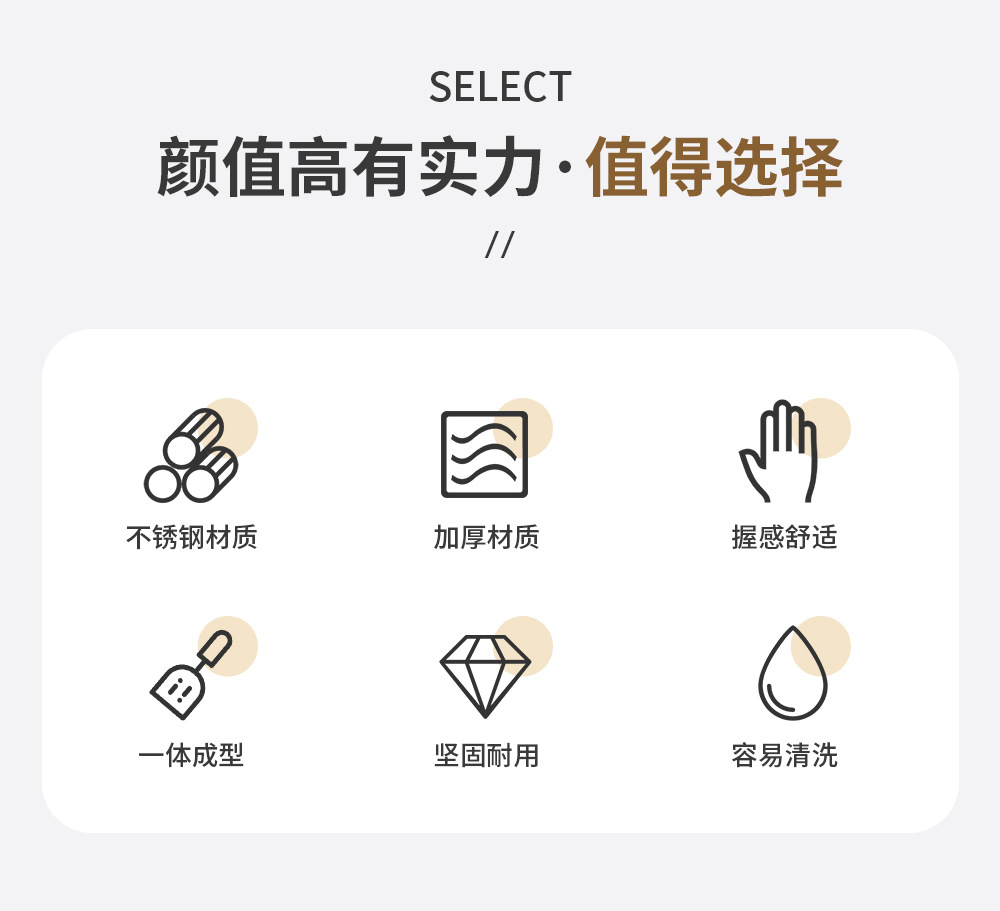 SELECT

颜值高有实力·值得选择

//

不锈钢材质

加厚材质

握感舒适

一体成型

坚固耐用

容易清洗