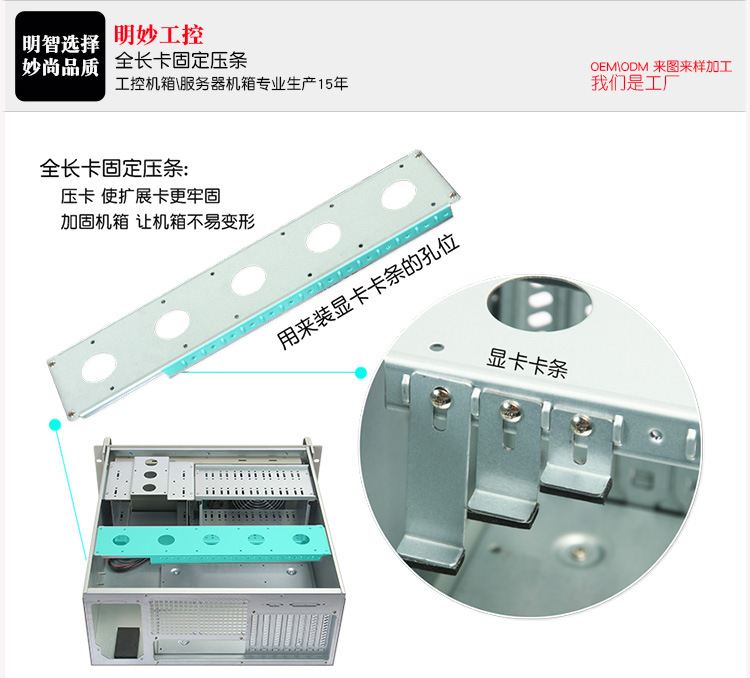 明智选择
妙尚品质

明妙工控
全长卡固定压条
工控机箱\服务器机箱专业生产15年

OEM\ODM 来图来样加工
我们是工厂

全长卡固定压条:
压卡 使扩展卡更牢固
加固机箱 让机箱不易变形

用来装显卡卡条的孔位

显卡卡条