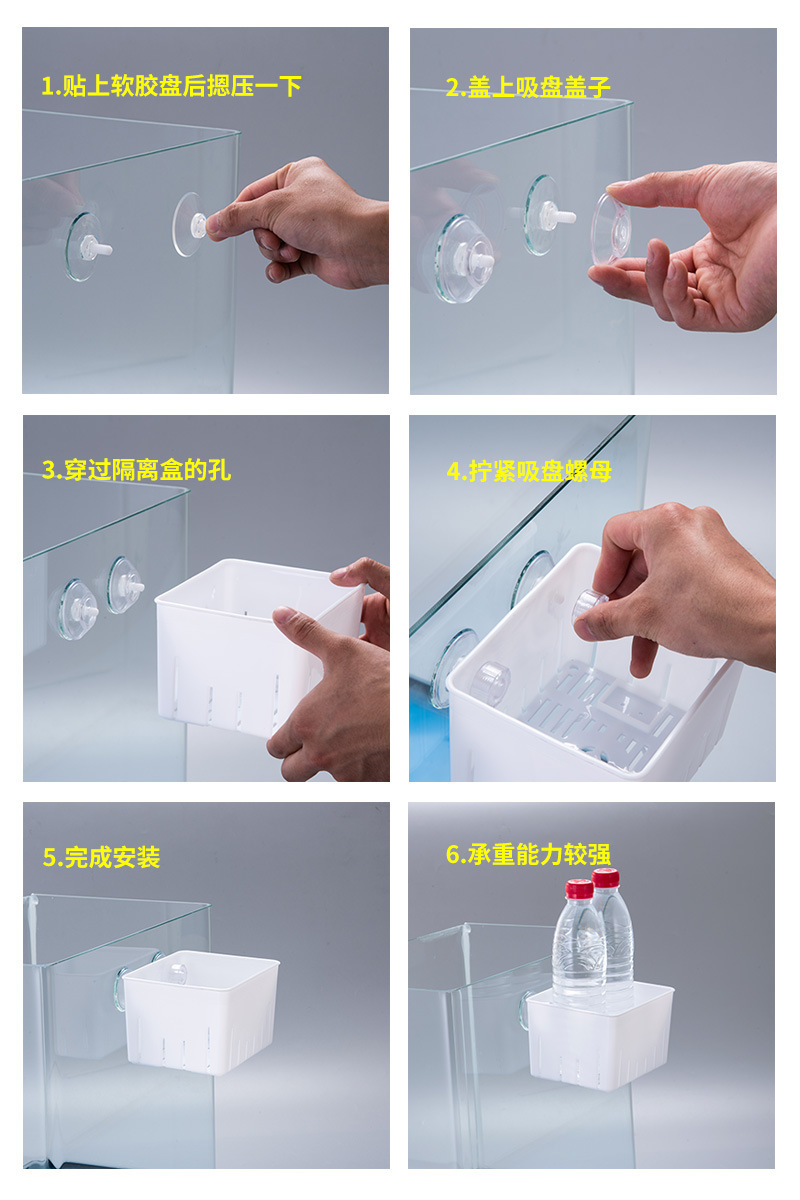 1.贴上软胶盘后摁压一下

2.盖上吸盘盖子

3.穿过隔离盒的孔

4.拧紧吸盘螺母

5.完成安装

6.承重能力较强