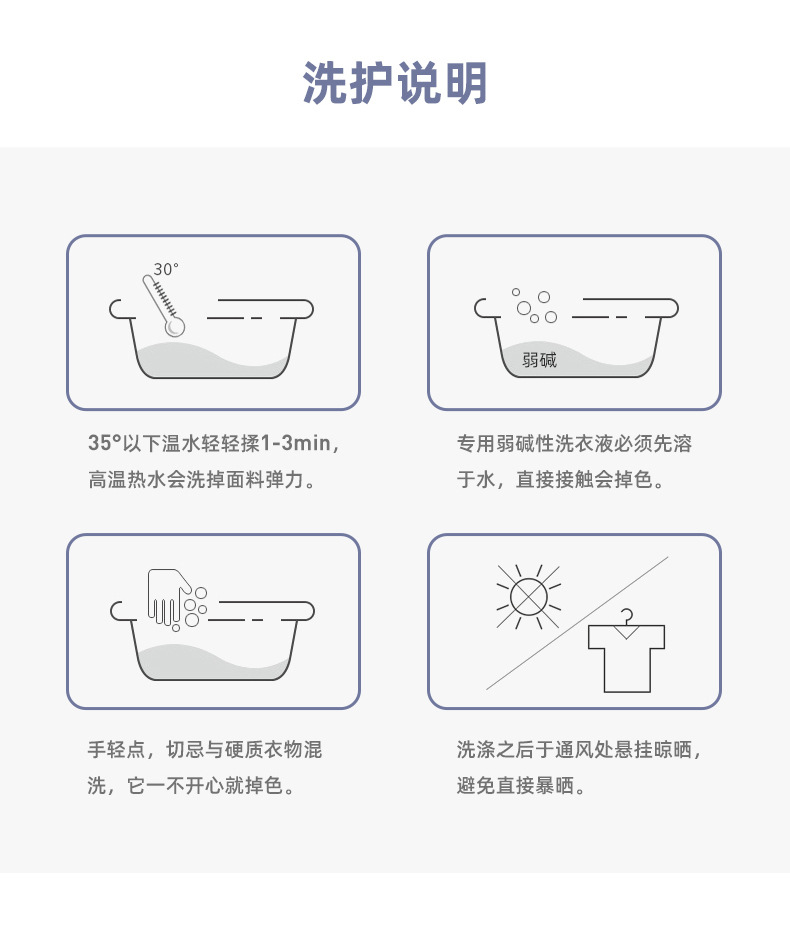 洗护说明

30°

35°以下温水轻轻揉1-3min，高温热水会洗掉面料弹力。

弱碱

专用弱碱性洗衣液必须先溶于水，直接接触会掉色。

手轻点，切忌与硬质衣物混洗，它一不开心就掉色。

洗涤之后于通风处悬挂晾晒，避免直接暴晒。