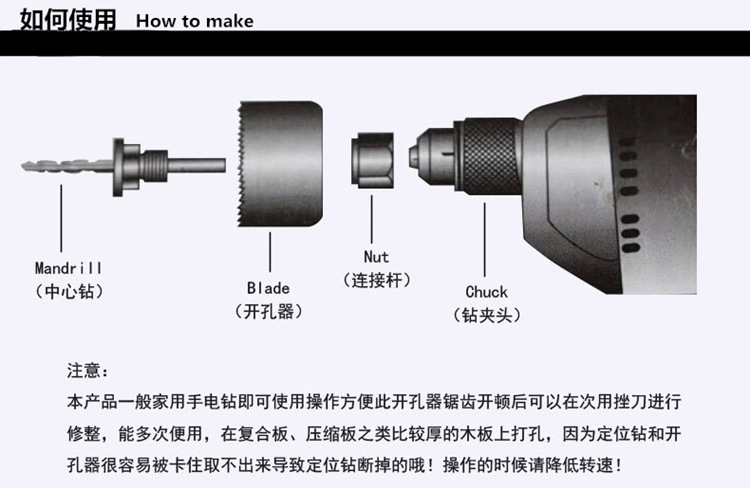 如何使用 How to make

Mandrill
（中心钻）

Blade
（开孔器）

Nut
（连接杆）

Chuck
（钻夹头）

注意：
本产品一般家用手电钻即可使用操作方便此开孔器锯齿开顿后可以在次用挫刀进行修整，能多次使用，在复合板、压缩板之类比较厚的木板上打孔，因为定位钻和开孔器很容易被卡住取不出来导致定位钻断掉的哦！操作的时候请降低转速！