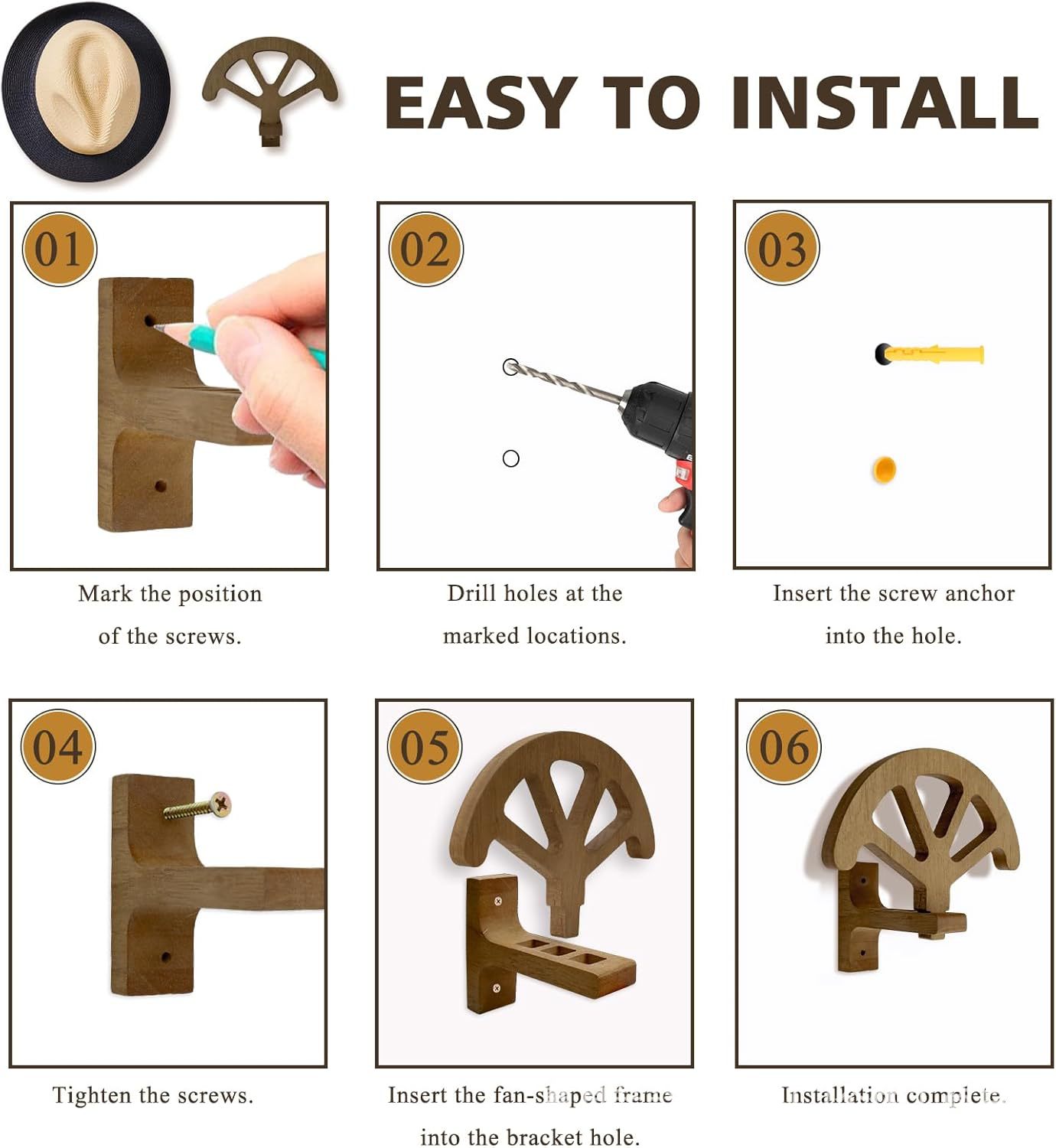 EASY TO INSTALL

01

Mark the position of the screws.

02

Drill holes at the marked locations.

03

Insert the screw anchor into the hole.

04

Tighten the screws.

05

Insert the fan-shaped frame into the bracket hole.

06

Installation complete.