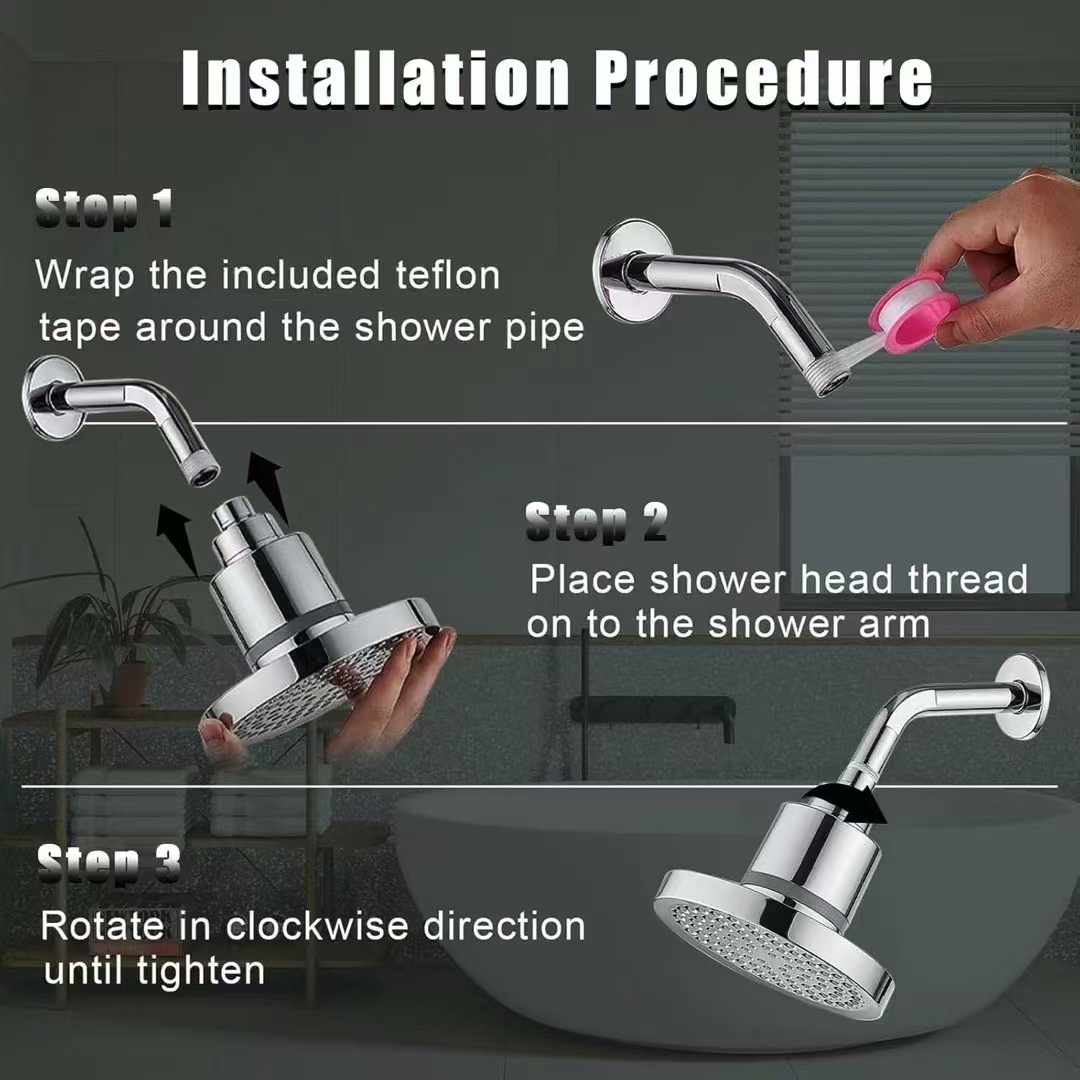 Installation Procedure

Step 1

Wrap the included teflon tape around the shower pipe

Step 2

Place shower head thread on to the shower arm

Step 3

Rotate in clockwise direction until tighten