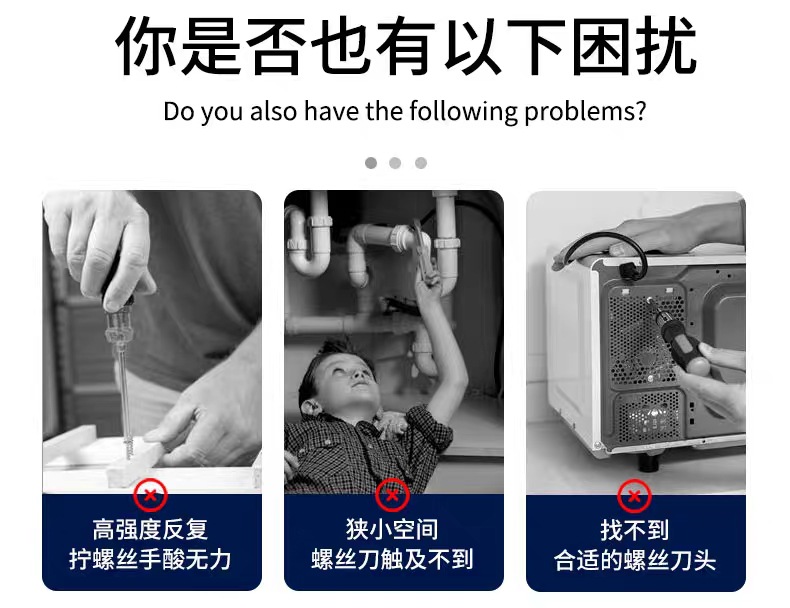 你是否也有以下困扰

Do you also have the following problems?

高强度反复
拧螺丝手酸无力

狭小空间
螺丝刀触及不到

找不到
合适的螺丝刀头