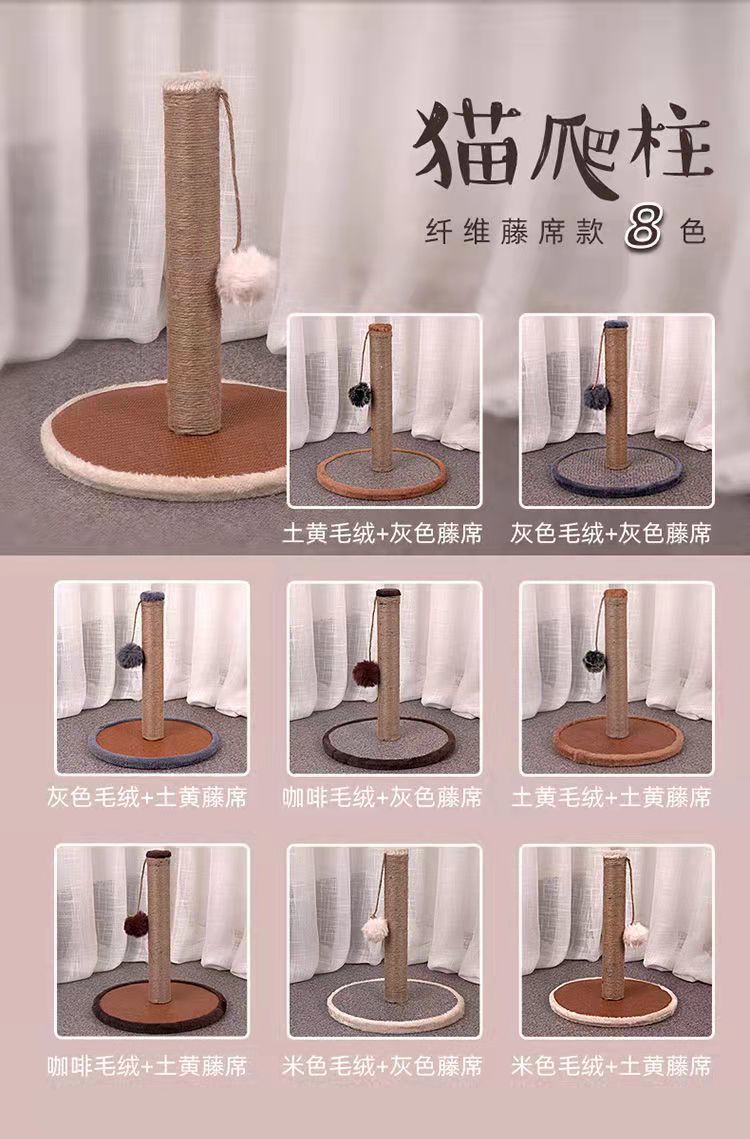 猫爬柱

纤维藤席款 8 色

土黄毛绒+灰色藤席

灰色毛绒+灰色藤席

灰色毛绒+土黄藤席

咖啡毛绒+灰色藤席

土黄毛绒+土黄藤席

咖啡毛绒+土黄藤席

米色毛绒+灰色藤席

米色毛绒+土黄藤席