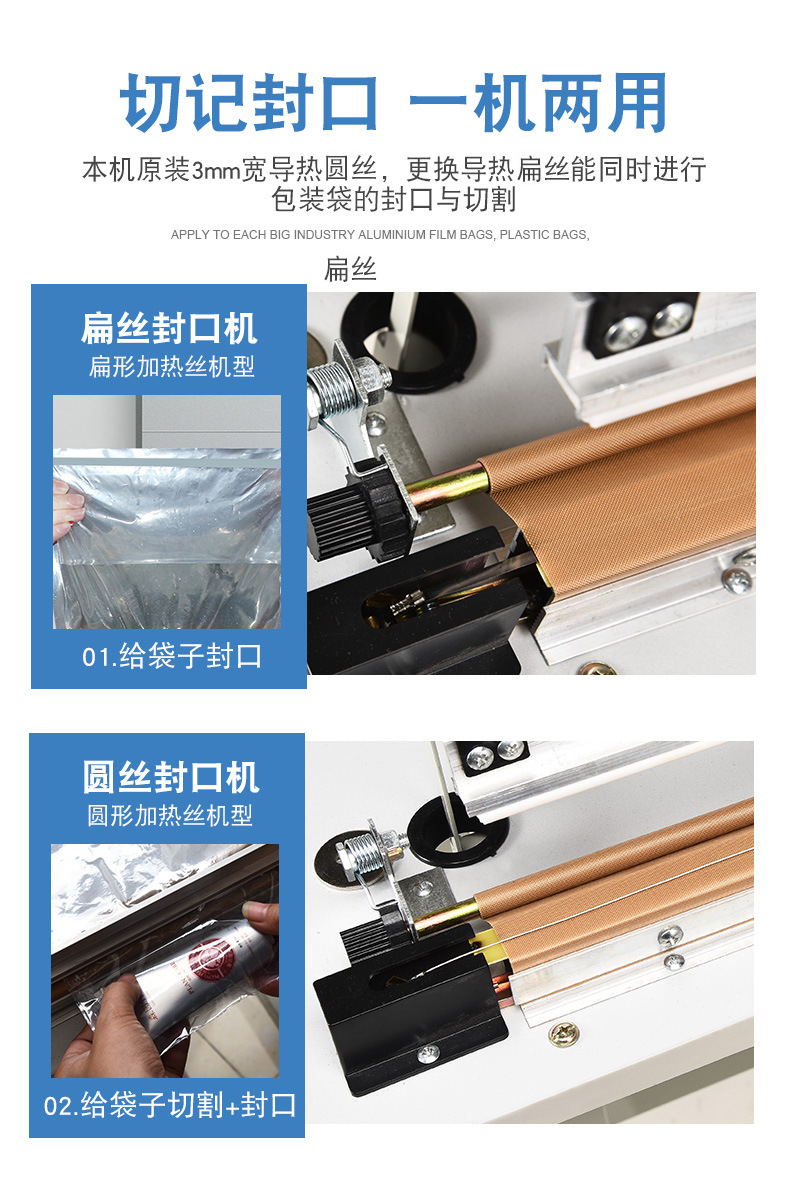 切记封口 一机两用

本机原装3mm宽导热圆丝，更换导热扁丝能同时进行包装袋的封口与切割

APPLY TO EACH BIG INDUSTRY ALUMINIUM FILM BAGS, PLASTIC BAGS,

扁丝

扁丝封口机
扁形加热丝机型

01.给袋子封口

圆丝封口机
圆形加热丝机型

02.给袋子切割+封口