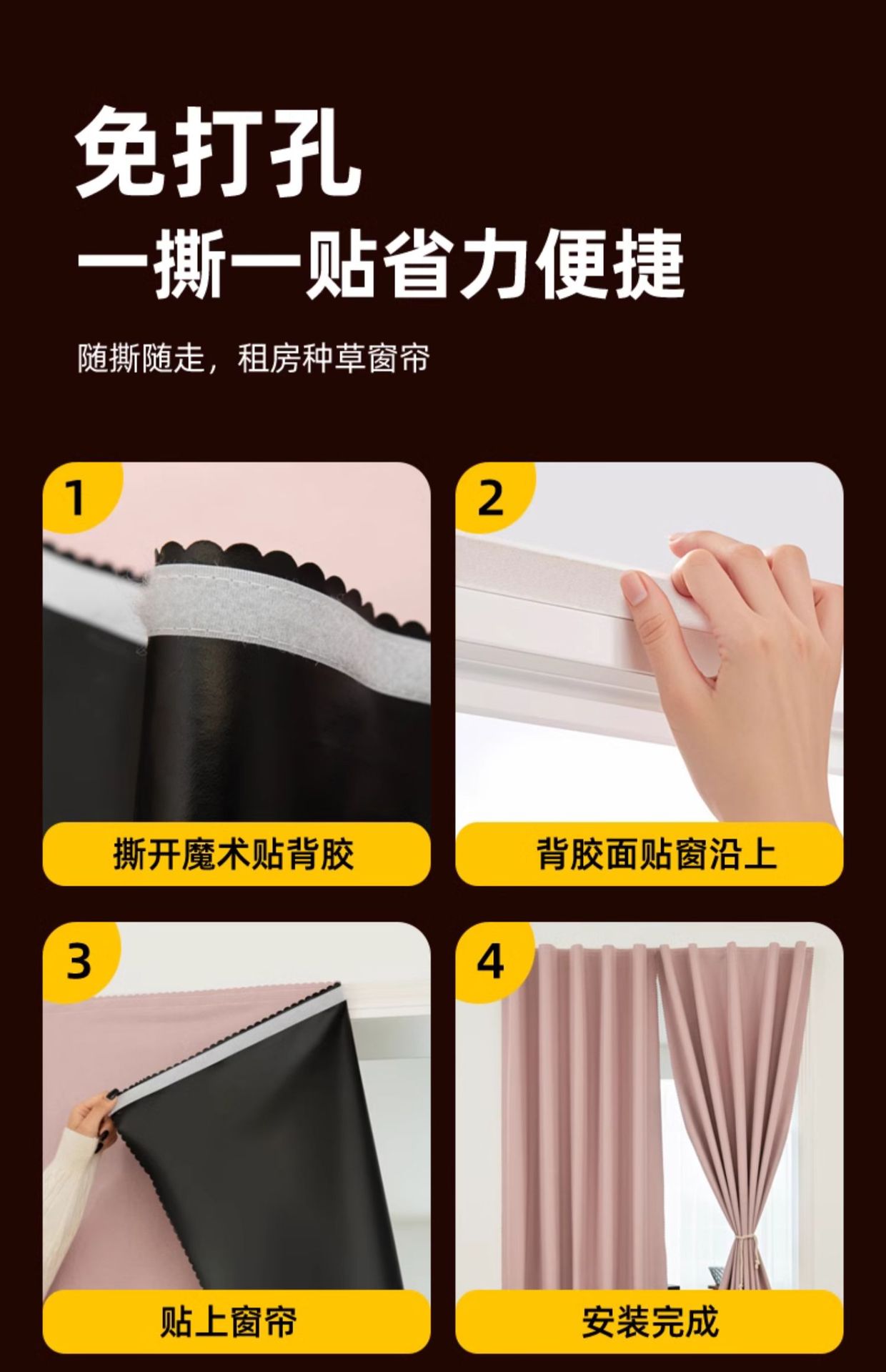 免打孔
一撕一贴省力便捷

随撕随走，租房种草窗帘

1
撕开魔术贴背胶

2
背胶面贴窗沿上

3
贴上窗帘

4
安装完成