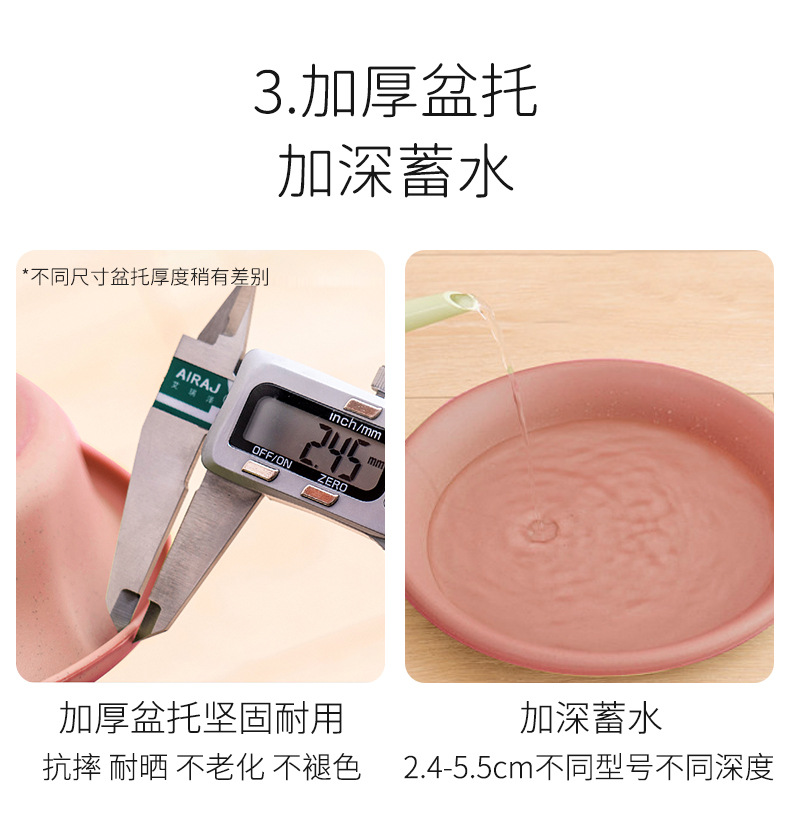 3.加厚盆托
加深蓄水

*不同尺寸盆托厚度稍有差别

AIRAJ
艾瑞泽

inch/mm
2.45 mm
OFF/ON ZERO

加厚盆托坚固耐用
抗摔 耐晒 不老化 不褪色

加深蓄水
2.4-5.5cm不同型号不同深度