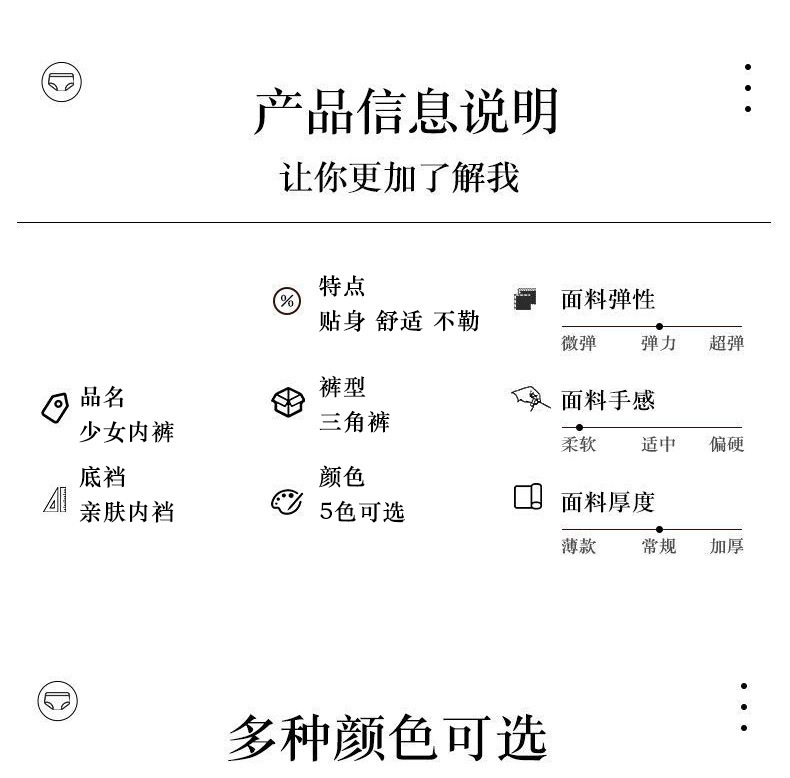 产品信息说明
让你更加了解我

品名
少女内裤

底裆
亲肤内裆

特点
贴身 舒适 不勒

裤型
三角裤

颜色
5色可选

面料弹性
微弹 弹力 超弹

面料手感
柔软 适中 偏硬

面料厚度
薄款 常规 加厚

多种颜色可选