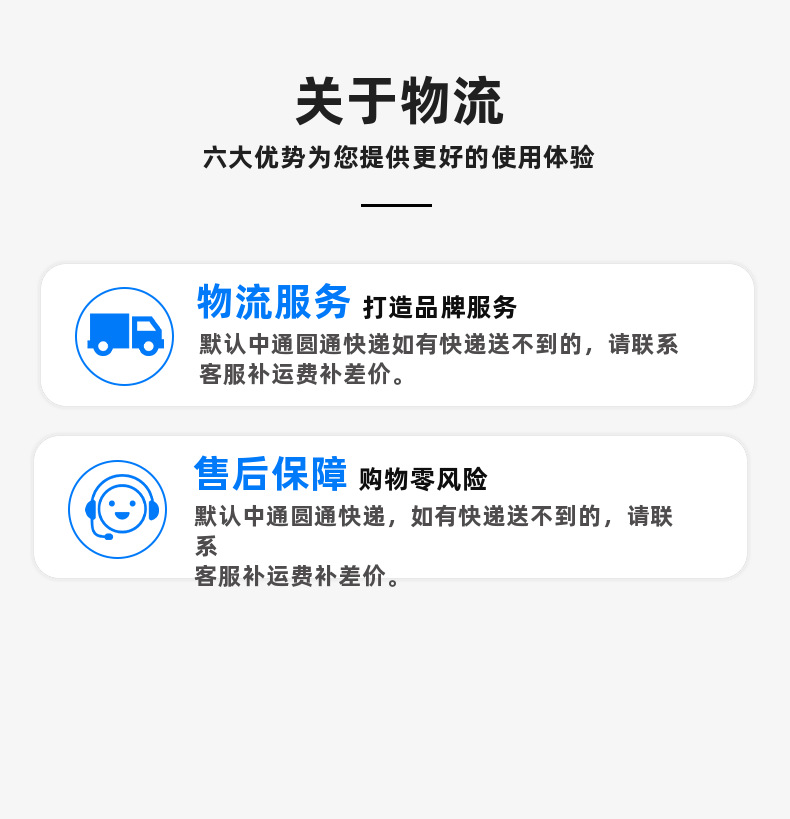 关于物流

六大优势为您提供更好的使用体验

物流服务 打造品牌服务

默认中通圆通快递如有快递送不到的，请联系客服补运费补差价。

售后保障 购物零风险

默认中通圆通快递，如有快递送不到的，请联系客服补运费补差价。