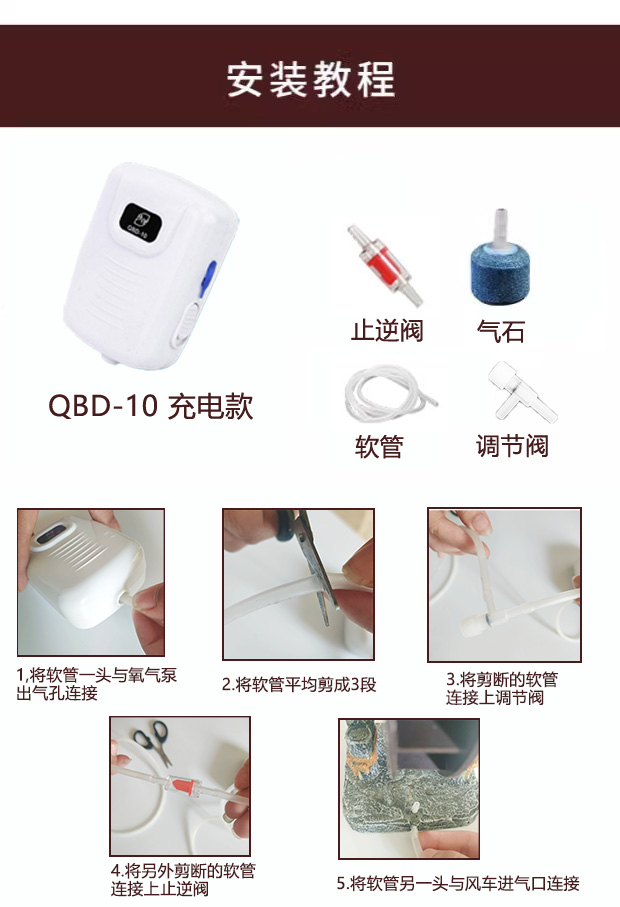 安装教程

QBD-10

QBD-10 充电款

止逆阀

气石

软管

调节阀

1,将软管一头与氧气泵出气孔连接

2.将软管平均剪成3段

3.将剪断的软管连接上调节阀

4.将另外剪断的软管连接上止逆阀

5.将软管另一头与风车进气口连接