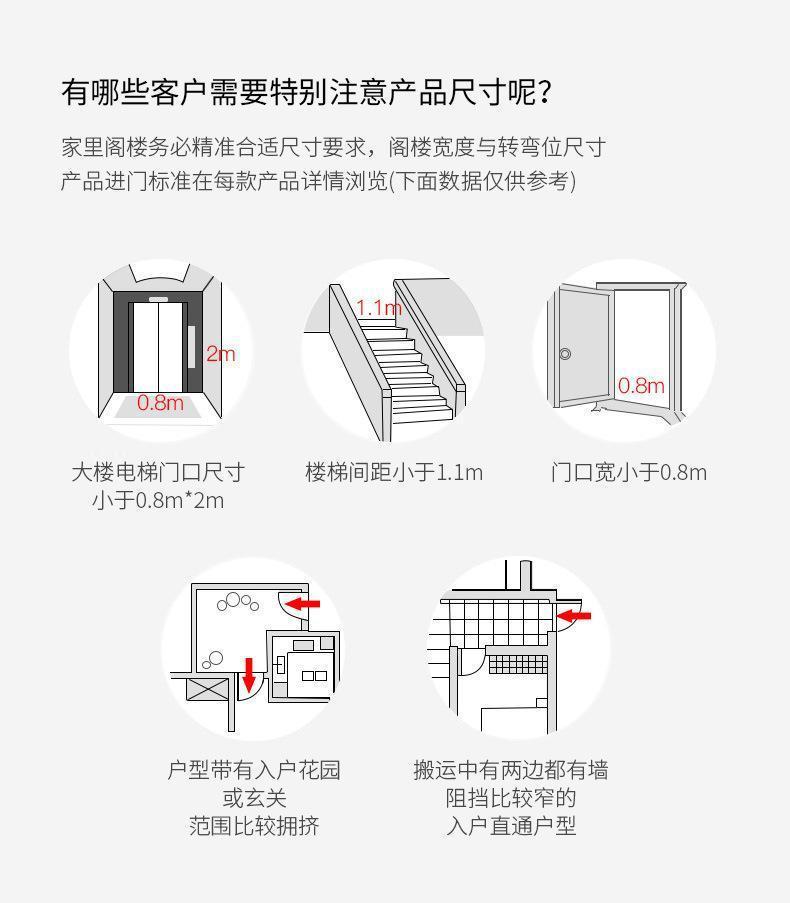 有哪些客户需要特别注意产品尺寸呢？

家里阁楼务必精准合适尺寸要求，阁楼宽度与转弯位尺寸产品进门标准在每款产品详情浏览(下面数据仅供参考)

2m
0.8m

大楼电梯门口尺寸小于0.8m*2m

1.1m

楼梯间距小于1.1m

0.8m

门口宽小于0.8m

户型带有入户花园或玄关范围比较拥挤

搬运中有两边都有墙阻挡比较窄的入户直通户型